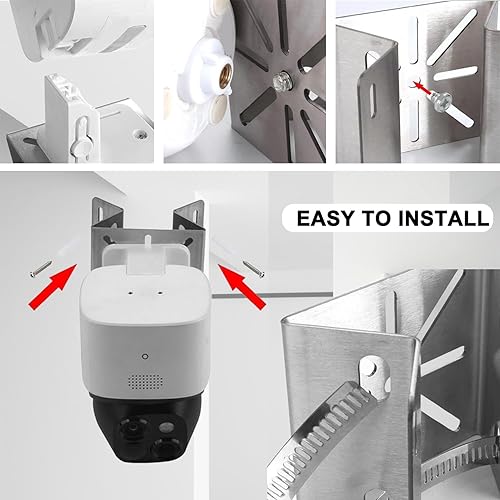 EASY TO INSTALL