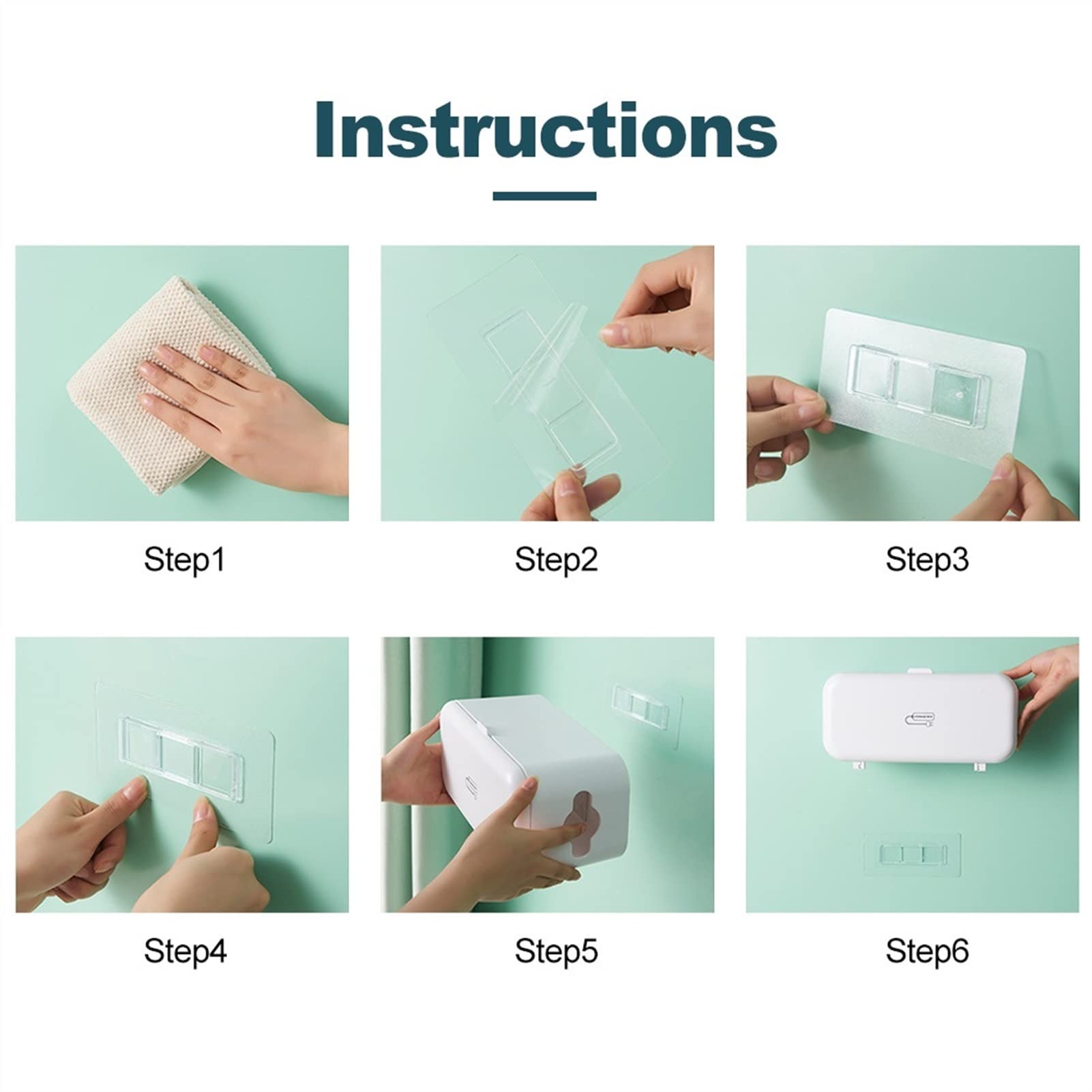 Instructions

Step1

Step2

Step3

Step4

Step5

Step6