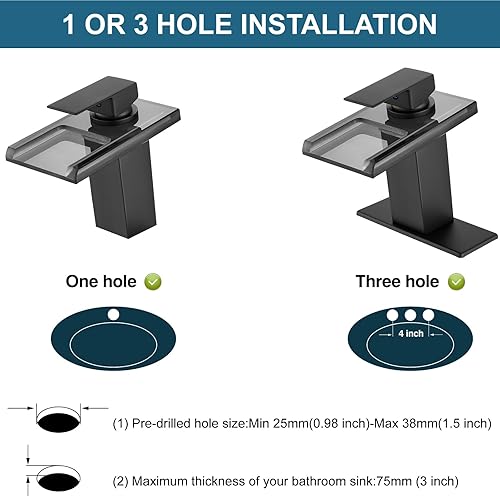 1 OR 3 HOLE INSTALLATION

One hole

Three hole

4 inch

(1) Pre-drilled hole size:Min 25mm(0.98 inch)-Max 38mm(1.5 inch)

(2) Maximum thickness of your bathroom sink:75mm (3 inch)