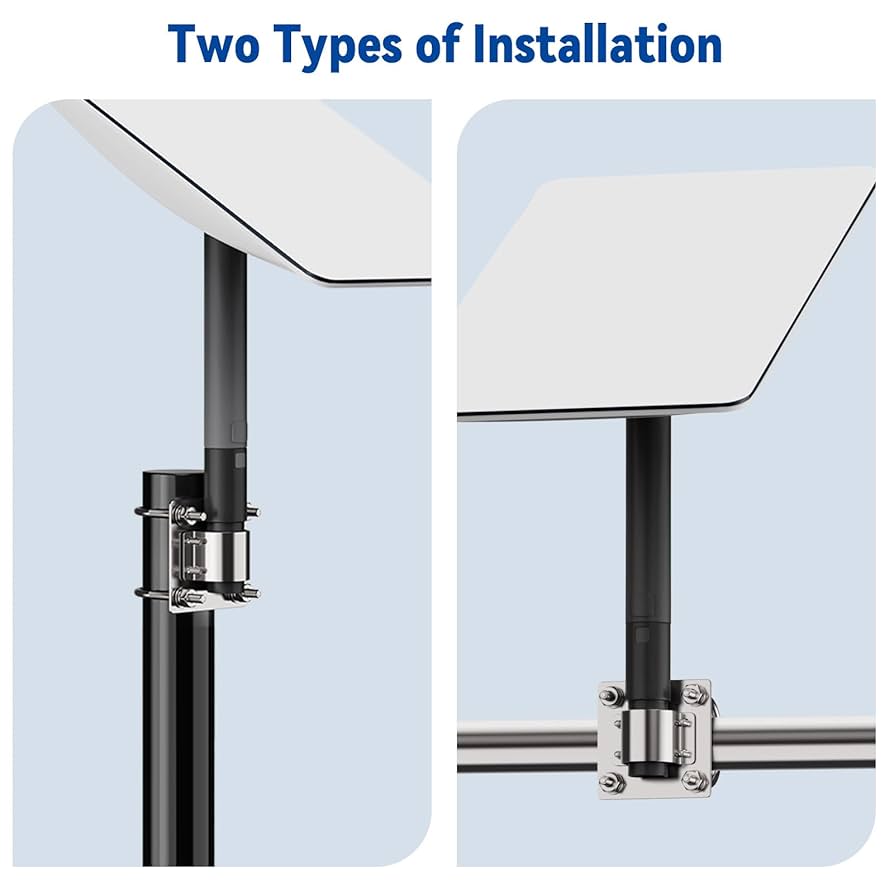 Two Types of Installation