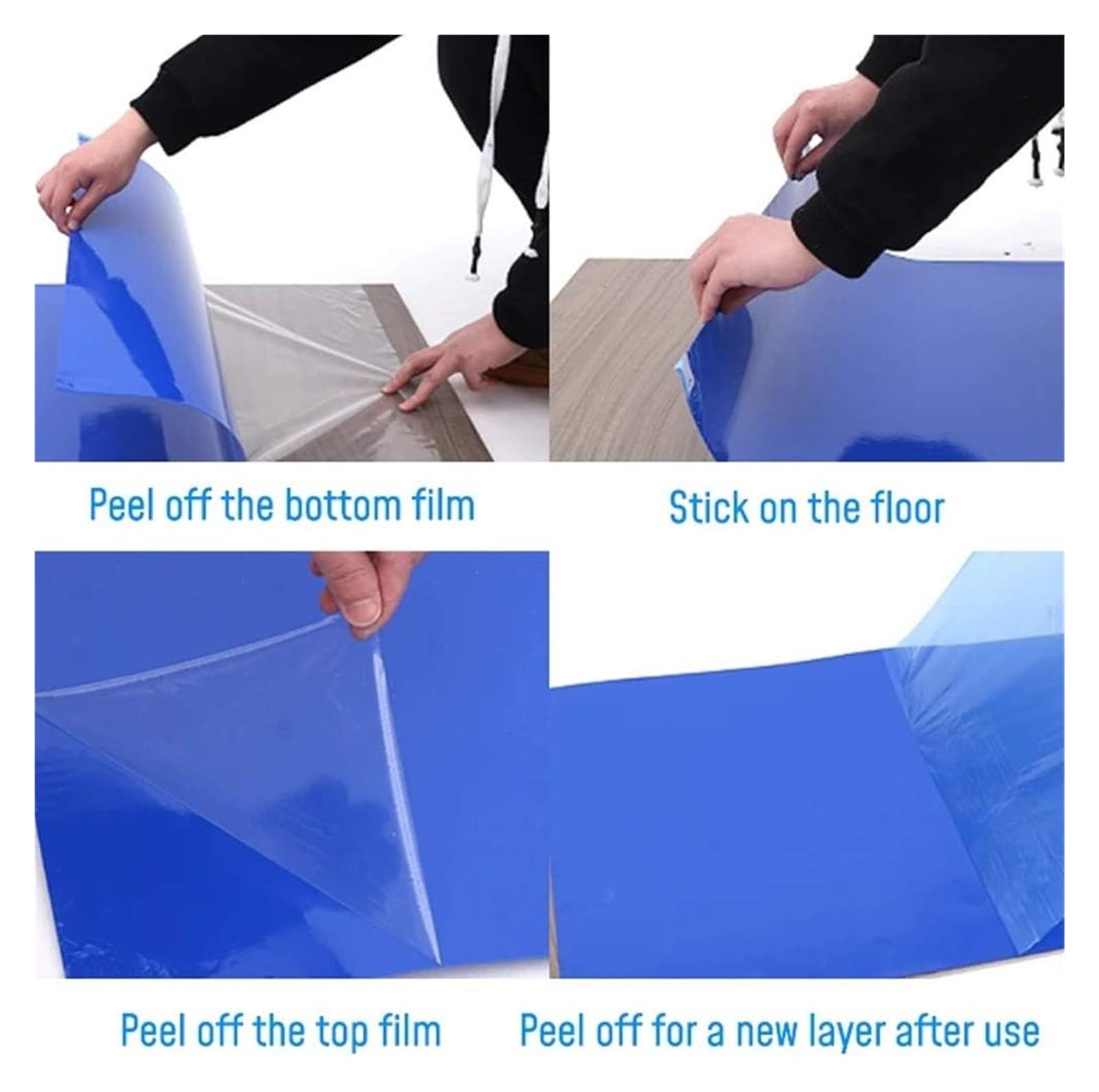 Peel off the bottom film

Stick on the floor

Peel off the top film

Peel off for a new layer after use