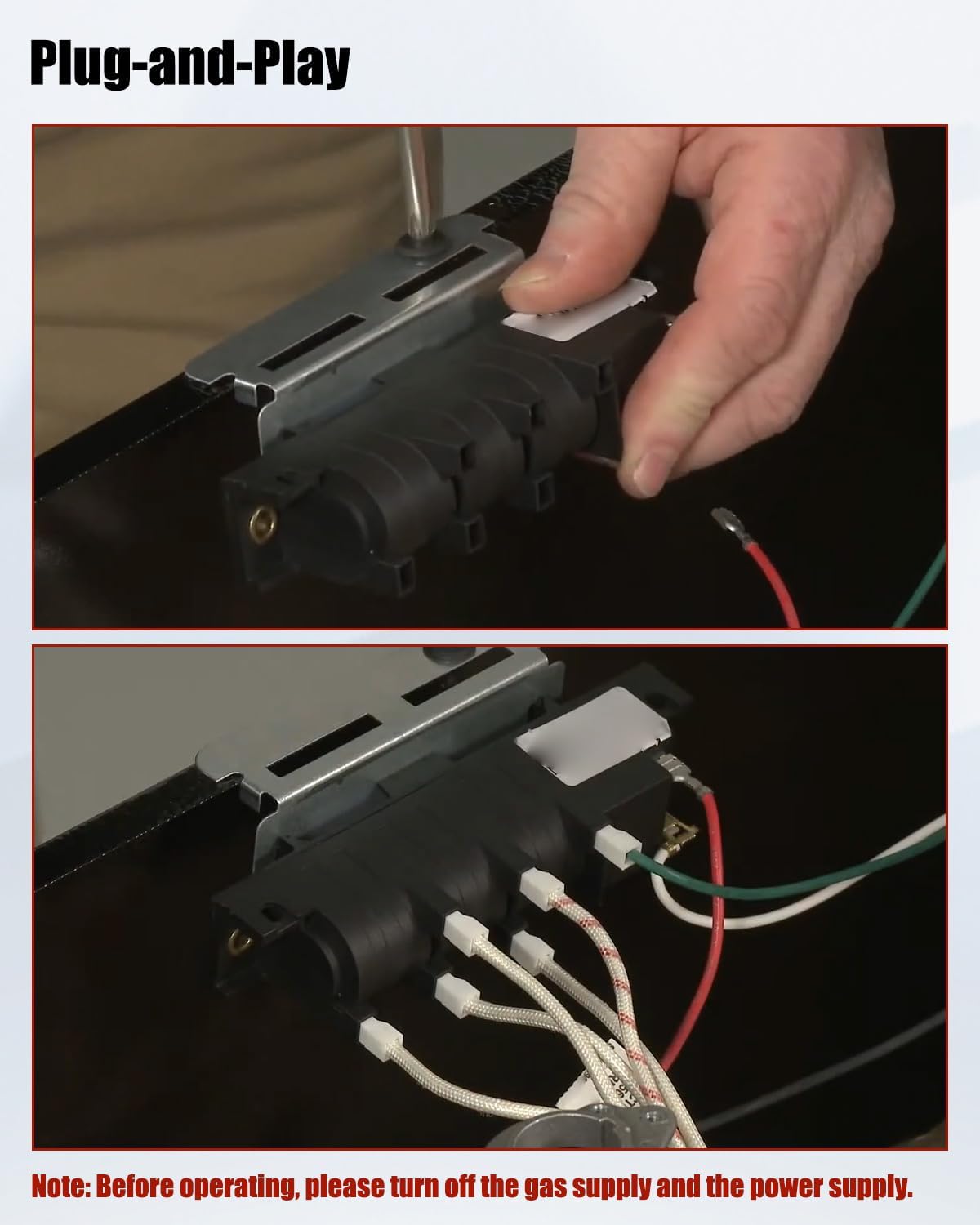 Plug-and-Play

Note: Before operating, please turn off the gas supply and the power supply.