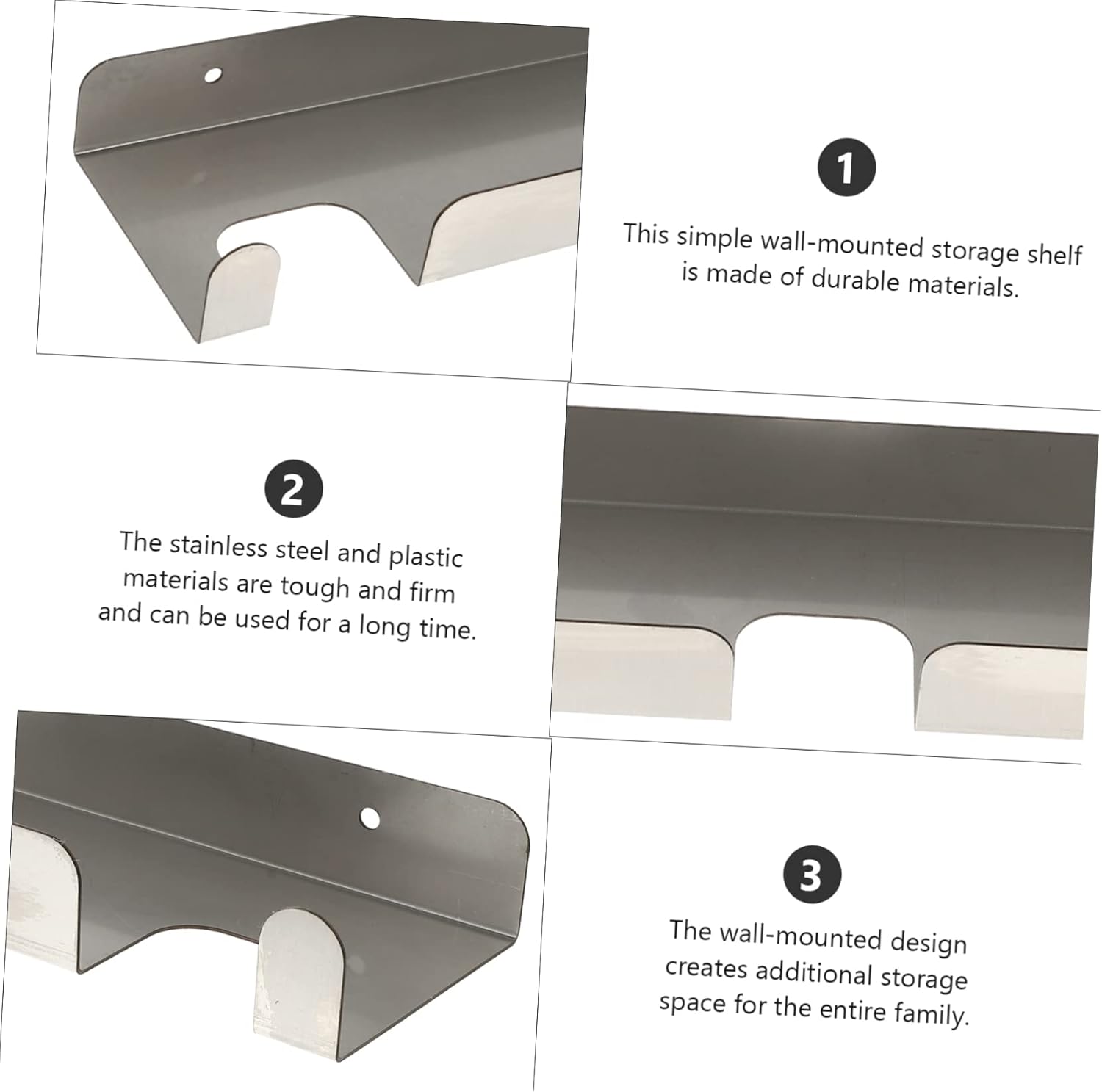 1

This simple wall-mounted storage shelf is made of durable materials.

2

The stainless steel and plastic materials are tough and firm and can be used for a long time.

3

The wall-mounted design creates additional storage space for the entire family.