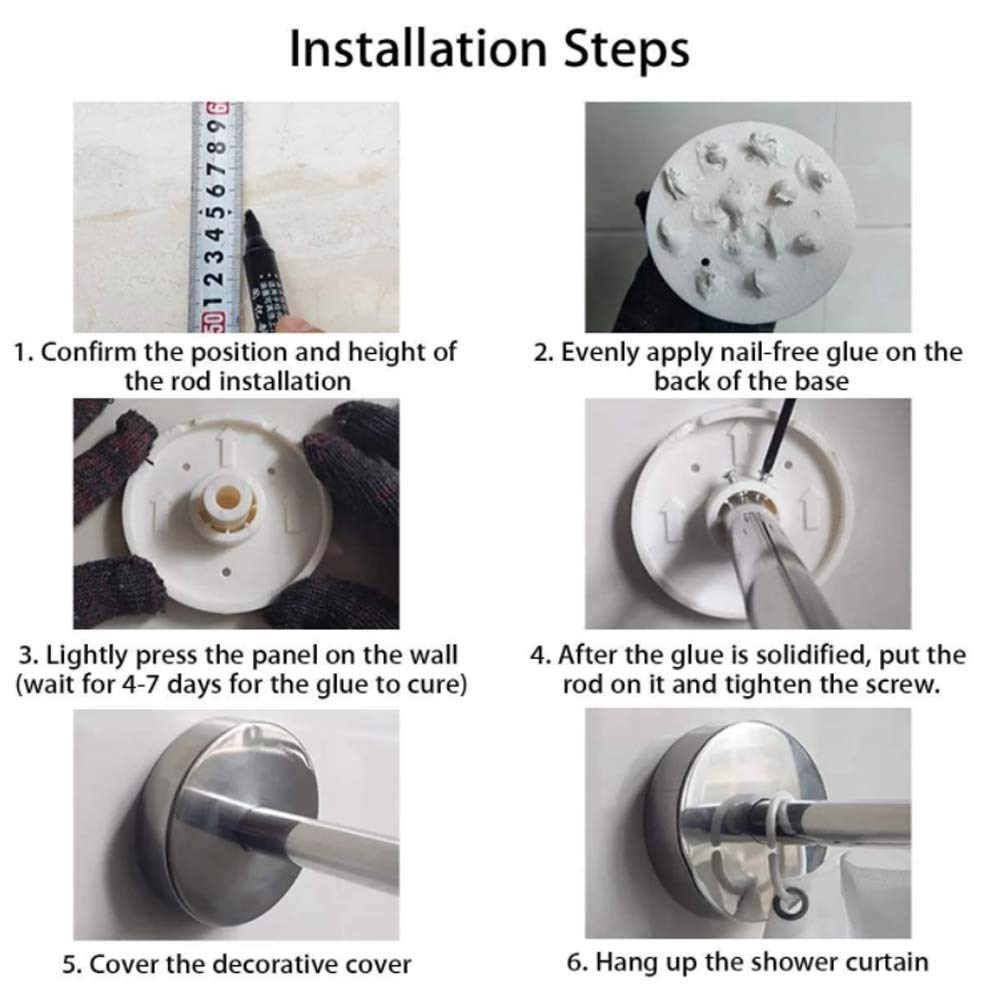 Installation Steps

50 1 2 3 4 5 6 7 8 9 6

1. Confirm the position and height of the rod installation

2. Evenly apply nail-free glue on the back of the base

3. Lightly press the panel on the wall (wait for 4-7 days for the glue to cure)

4. After the glue is solidified, put the rod on it and tighten the screw.

5. Cover the decorative cover

6. Hang up the shower curtain