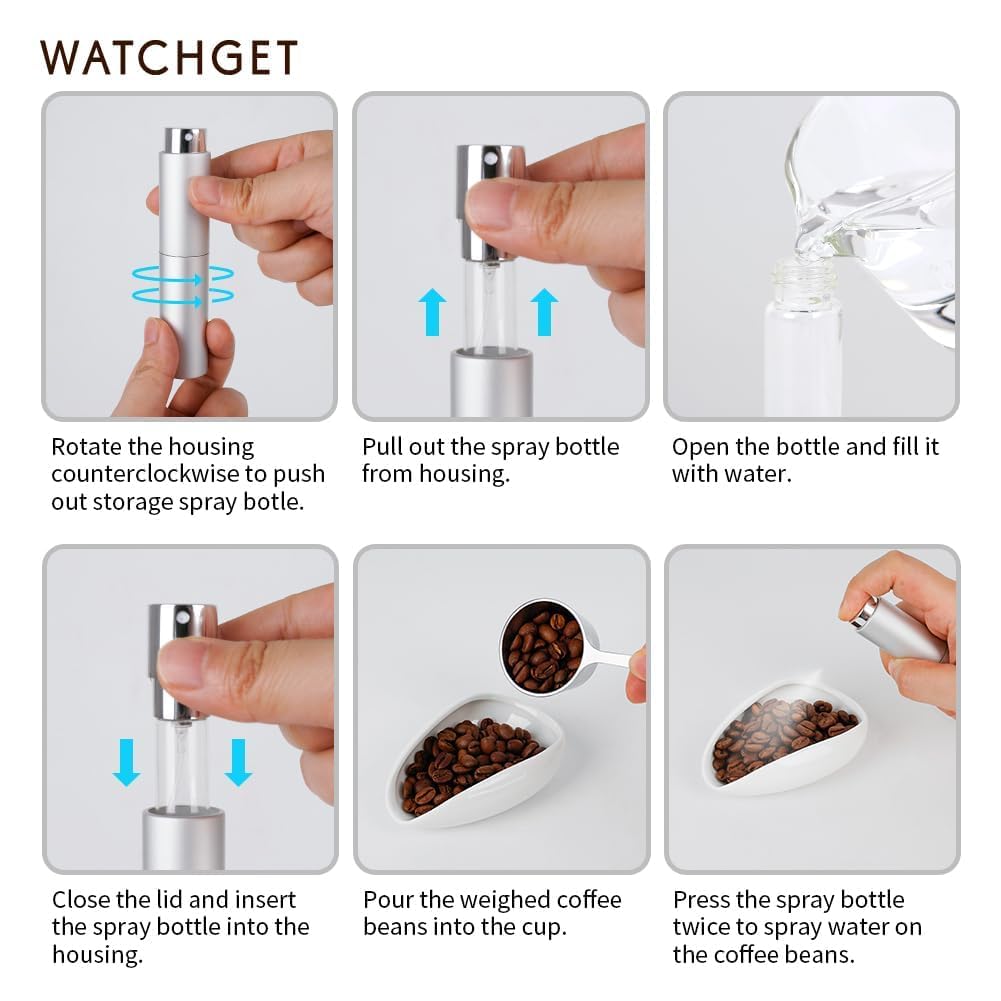 WATCHGET

Rotate the housing counterclockwise to push out storage spray botle.

Pull out the spray bottle from housing.

Open the bottle and fill it with water.

Close the lid and insert the spray bottle into the housing.

Pour the weighed coffee beans into the cup.

Press the spray bottle twice to spray water on the coffee beans.