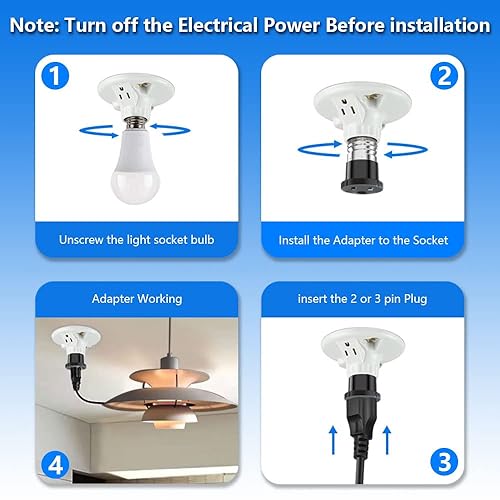 Note: Turn off the Electrical Power Before installation

1

Unscrew the light socket bulb

2

Install the Adapter to the Socket

Adapter Working

4

insert the 2 or 3 pin Plug

3