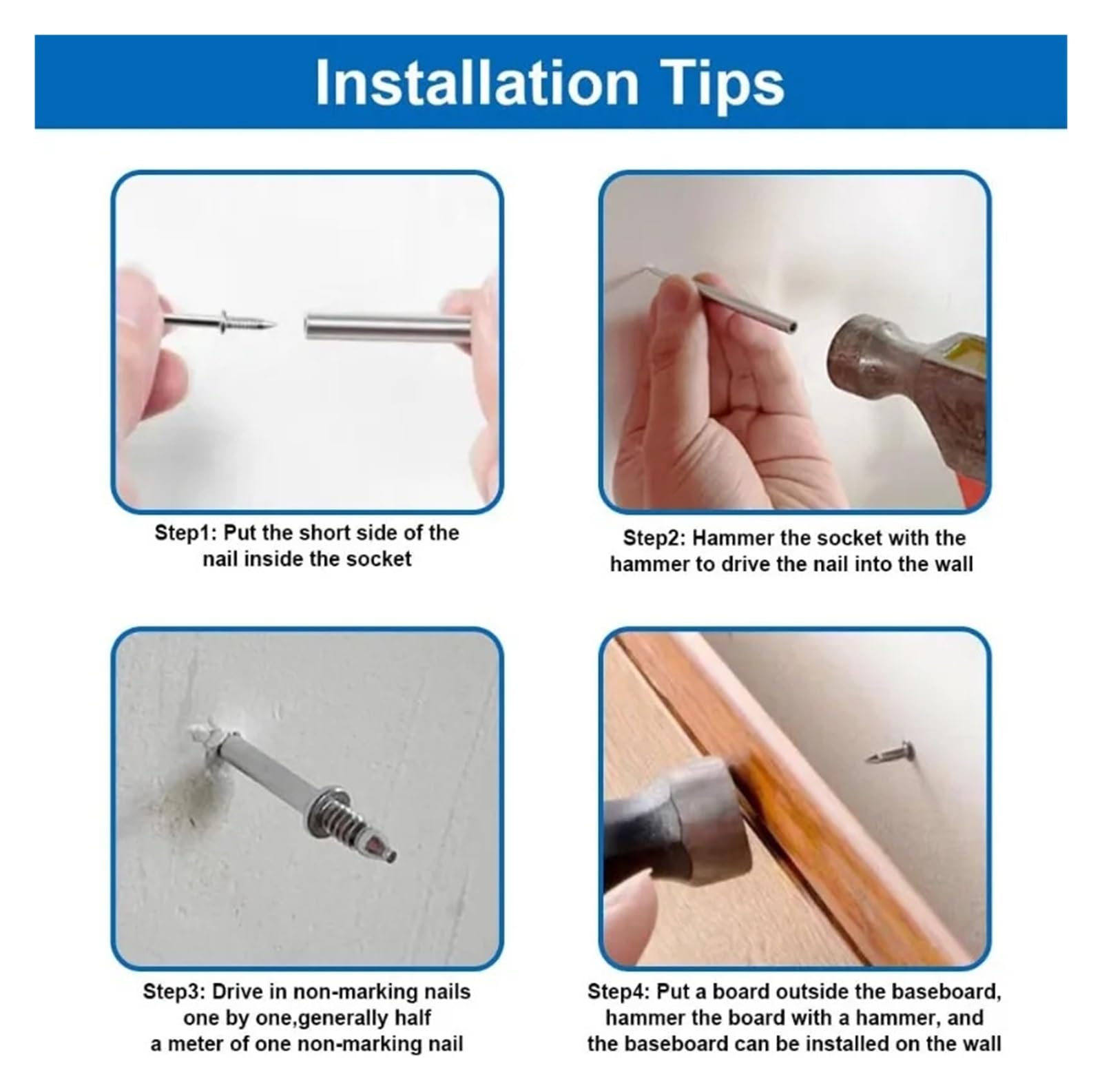 Installation Tips

Step1: Put the short side of the nail inside the socket

Step2: Hammer the socket with the hammer to drive the nail into the wall

Step3: Drive in non-marking nails one by one,generally half a meter of one non-marking nail

Step4: Put a board outside the baseboard, hammer the board with a hammer, and the baseboard can be installed on the wall