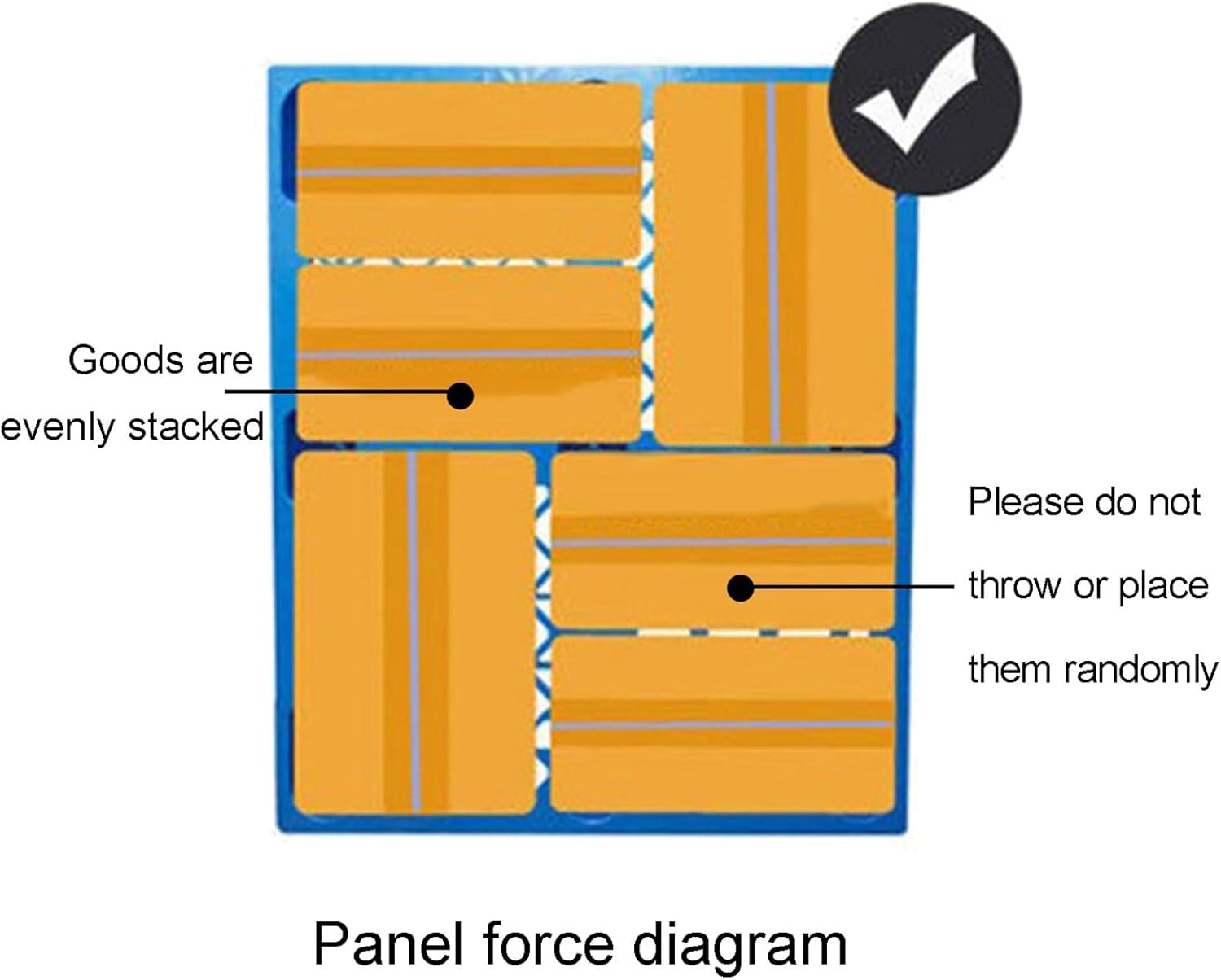 Goods are evenly stacked

Please do not throw or place them randomly

Panel force diagram