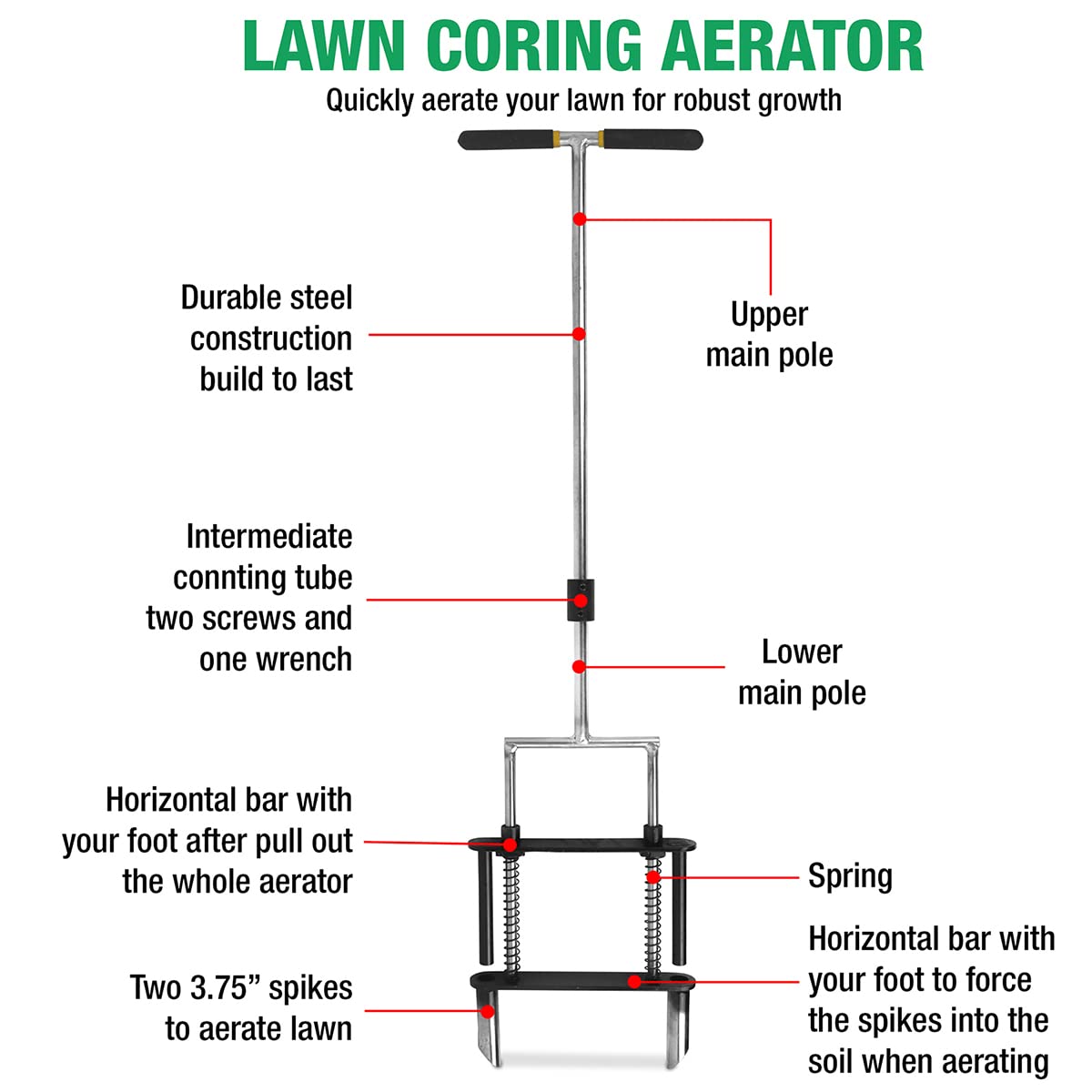 LAWN CORING AERATOR

Quickly aerate your lawn for robust growth

Durable steel construction build to last

Upper main pole

Intermediate connting tube two screws and one wrench

Lower main pole

Horizontal bar with your foot after pull out the whole aerator

Spring

Two 3.75” spikes to aerate lawn

Horizontal bar with your foot to force the spikes into the soil when aerating