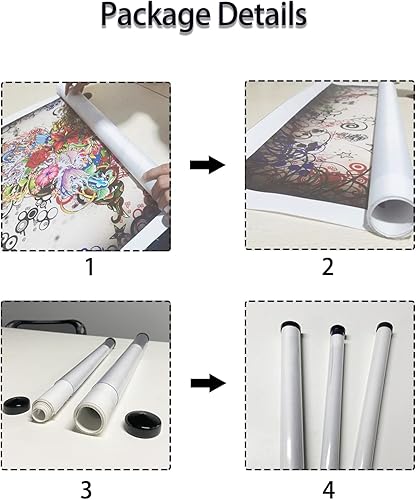 Package Details

1

2

3

4