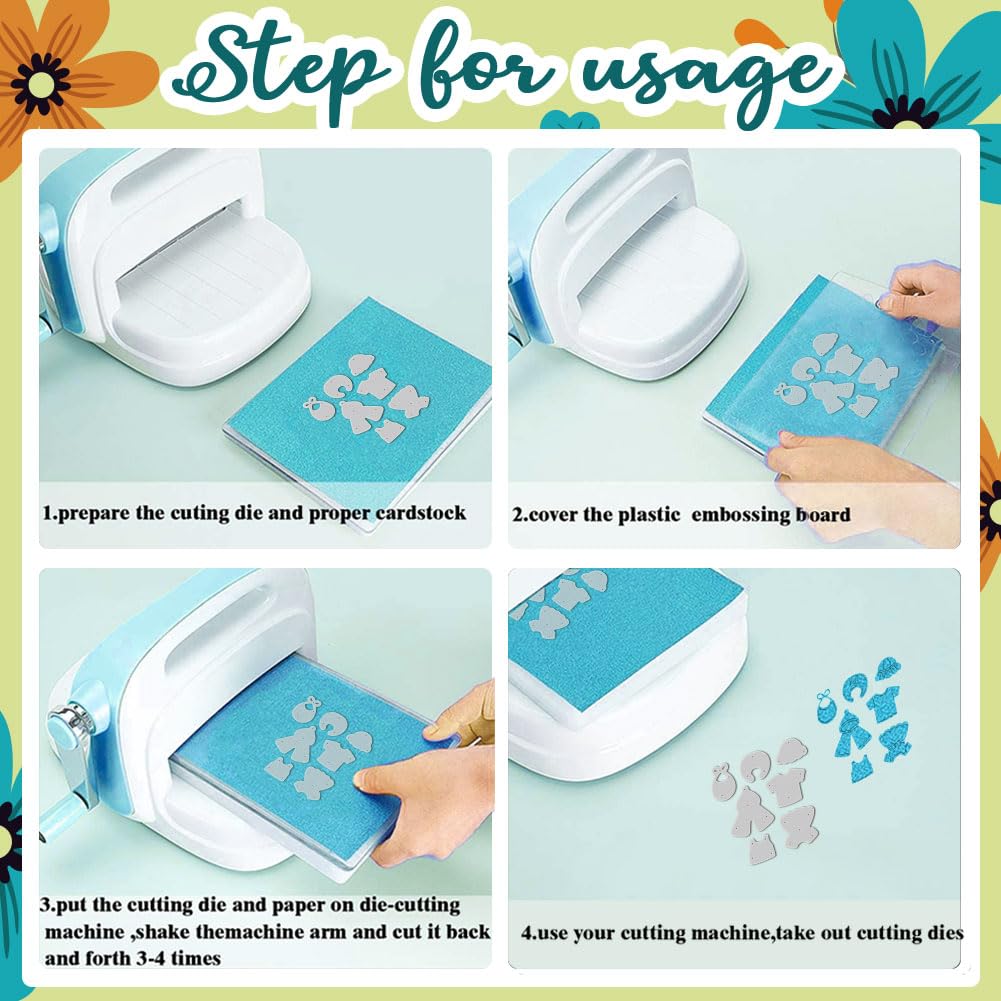 Step for usage

1.prepare the cuting die and proper cardstock

2.cover the plastic embossing board

3.put the cutting die and paper on die-cutting machine ,shake themachine arm and cut it back and forth 3-4 times

4.use your cutting machine,take out cutting dies