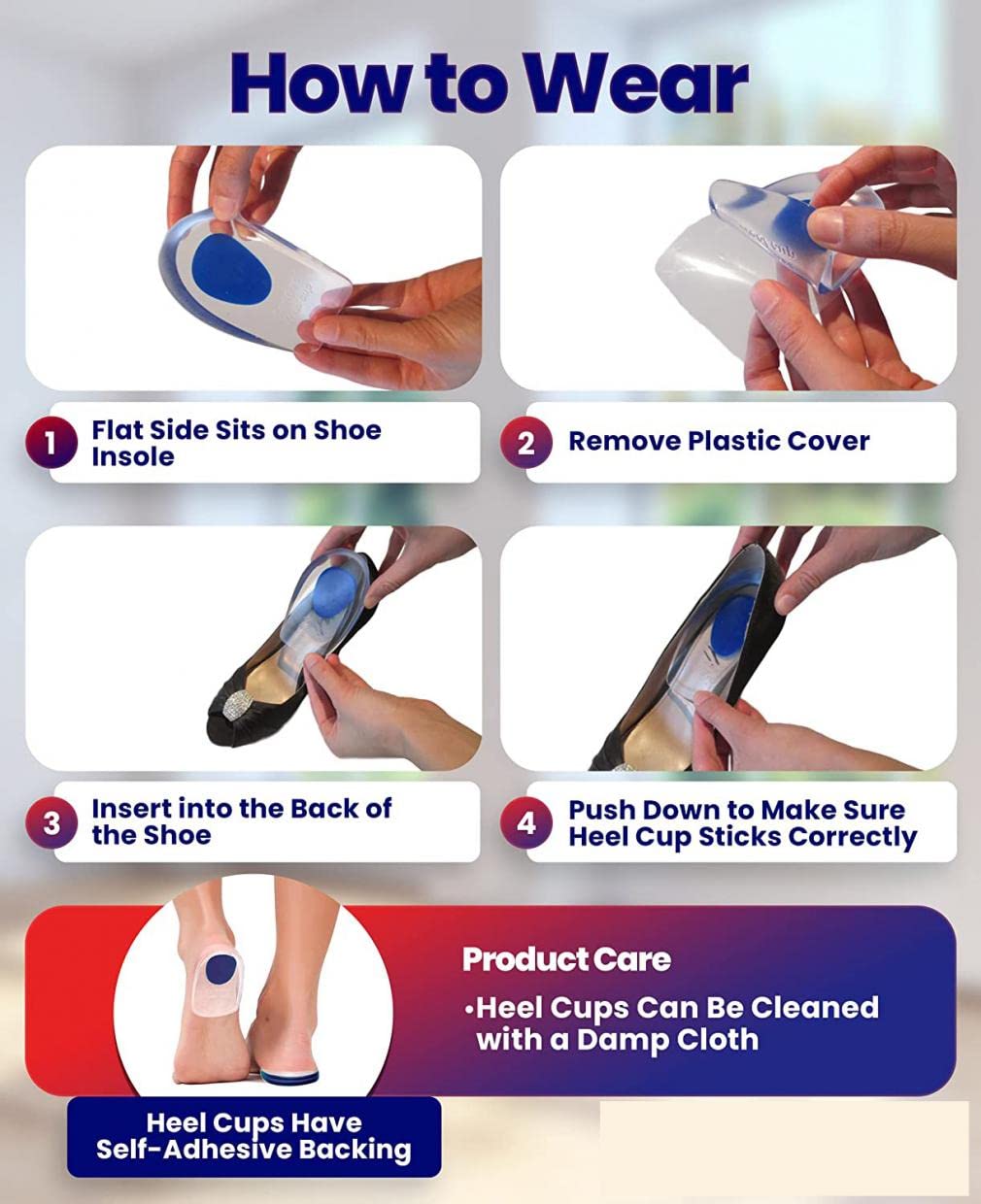 How to Wear

1 Flat Side Sits on Shoe Insole

2 Remove Plastic Cover

3 Insert into the Back of the Shoe

4 Push Down to Make Sure Heel Cup Sticks Correctly

Product Care

•Heel Cups Can Be Cleaned with a Damp Cloth

Heel Cups Have Self-Adhesive Backing