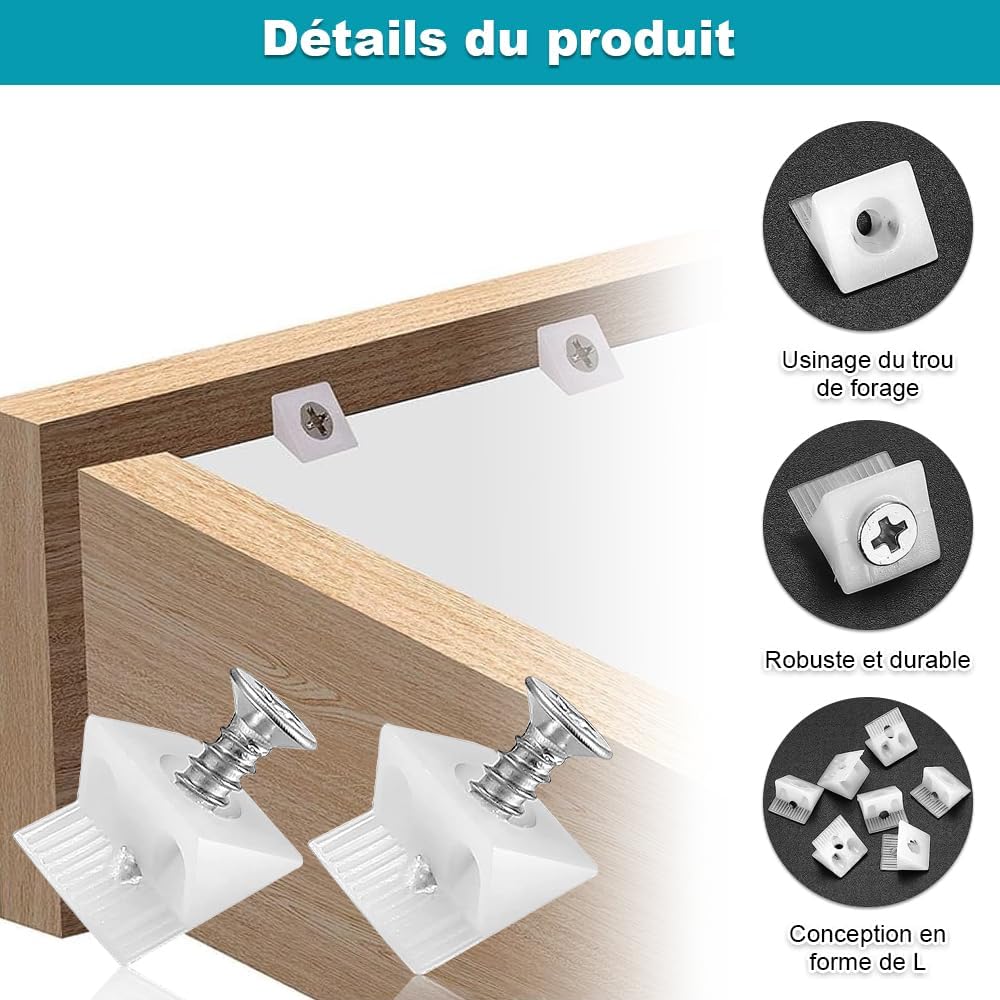 Détails du produit

Usinage du trou de forage

Robuste et durable

Conception en forme de L