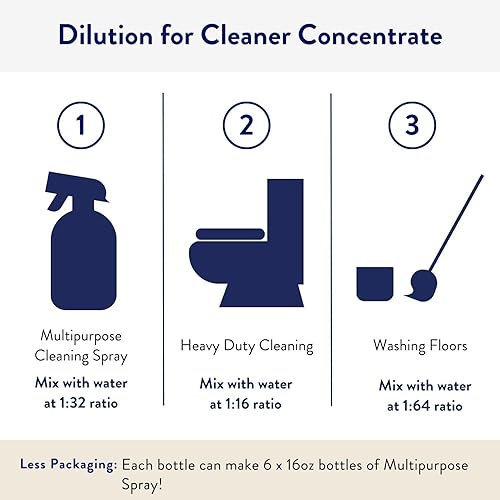 Dilution for Cleaner Concentrate

1

Multipurpose Cleaning Spray

Mix with water at 1:32 ratio

2

Heavy Duty Cleaning

Mix with water at 1:16 ratio

3

Washing Floors

Mix with water at 1:64 ratio

Less Packaging: Each bottle can make 6 x 16oz bottles of Multipurpose Spray!