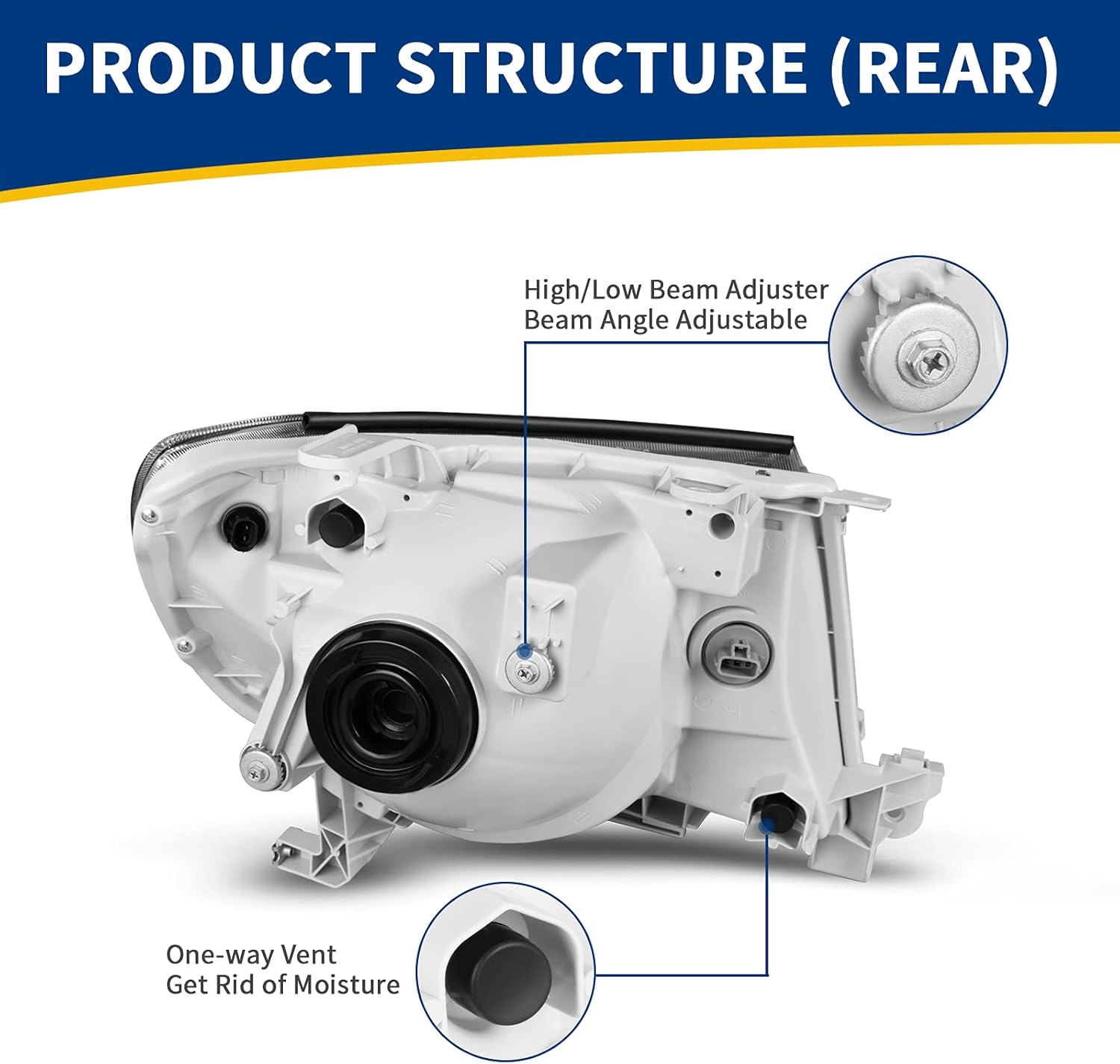 PRODUCT STRUCTURE (REAR)

High/Low Beam Adjuster
Beam Angle Adjustable

One-way Vent
Get Rid of Moisture