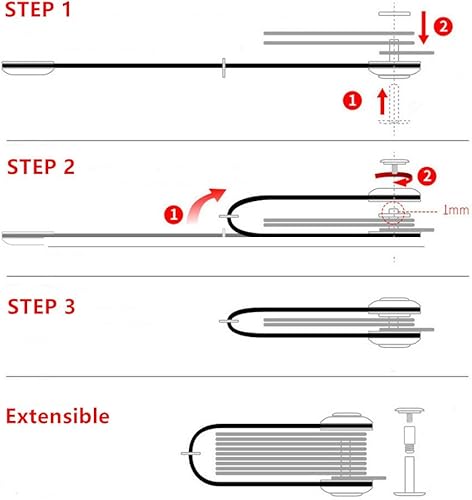 STEP 1

2

1

STEP 2

2

1

1mm

STEP 3

Extensible