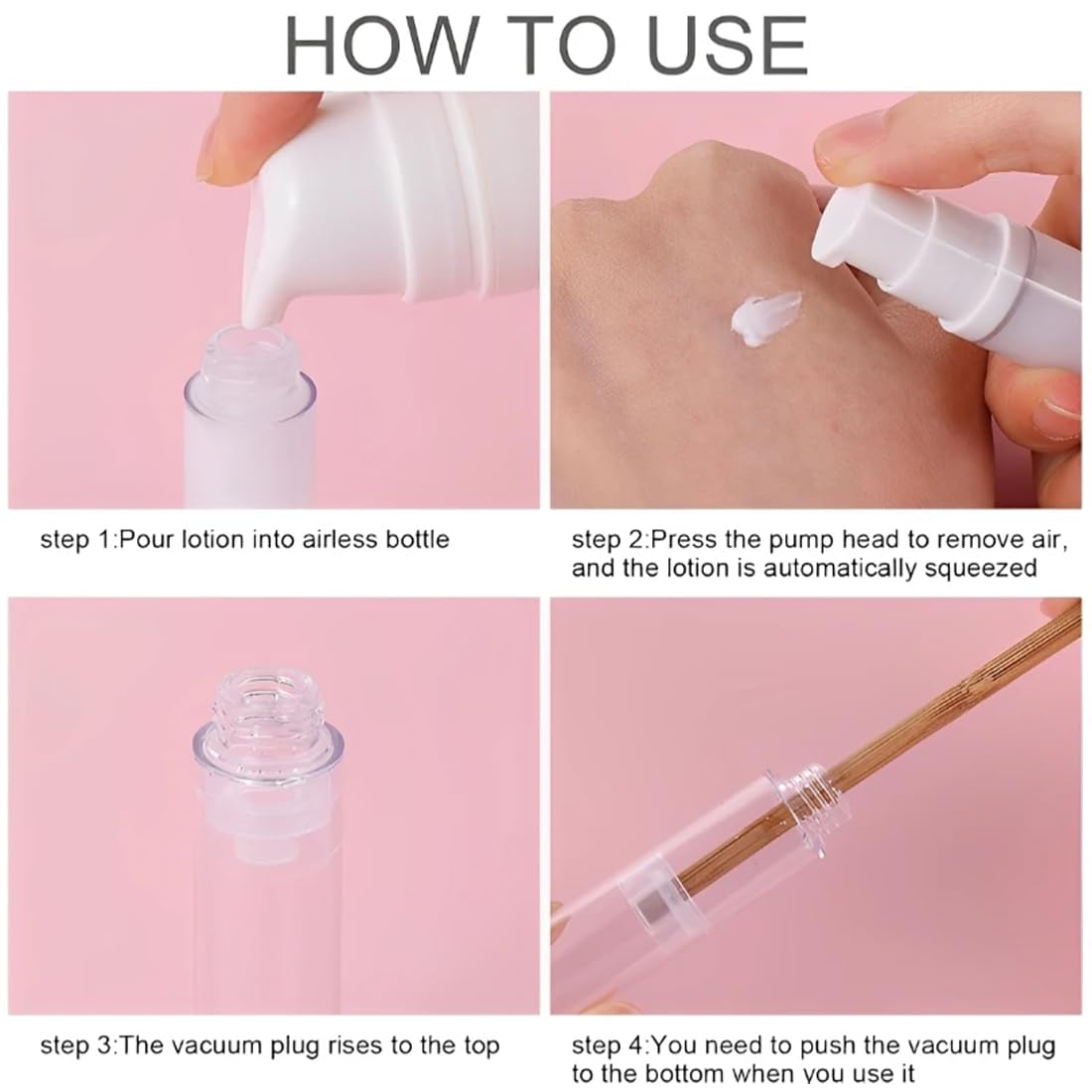 HOW TO USE

step 1:Pour lotion into airless bottle

step 2:Press the pump head to remove air, and the lotion is automatically squeezed

step 3:The vacuum plug rises to the top

step 4:You need to push the vacuum plug to the bottom when you use it