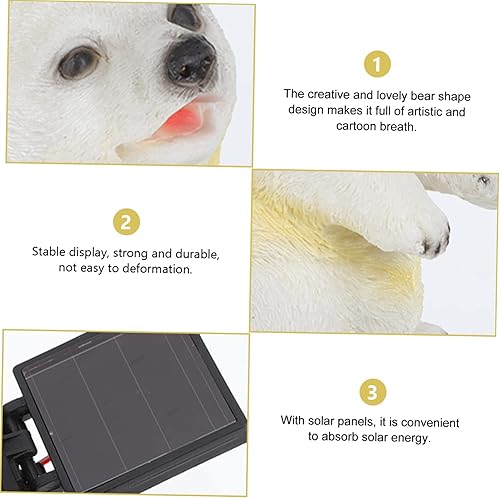 1

The creative and lovely bear shape design makes it full of artistic and cartoon breath.

2

Stable display, strong and durable, not easy to deformation.

3

With solar panels, it is convenient to absorb solar energy.