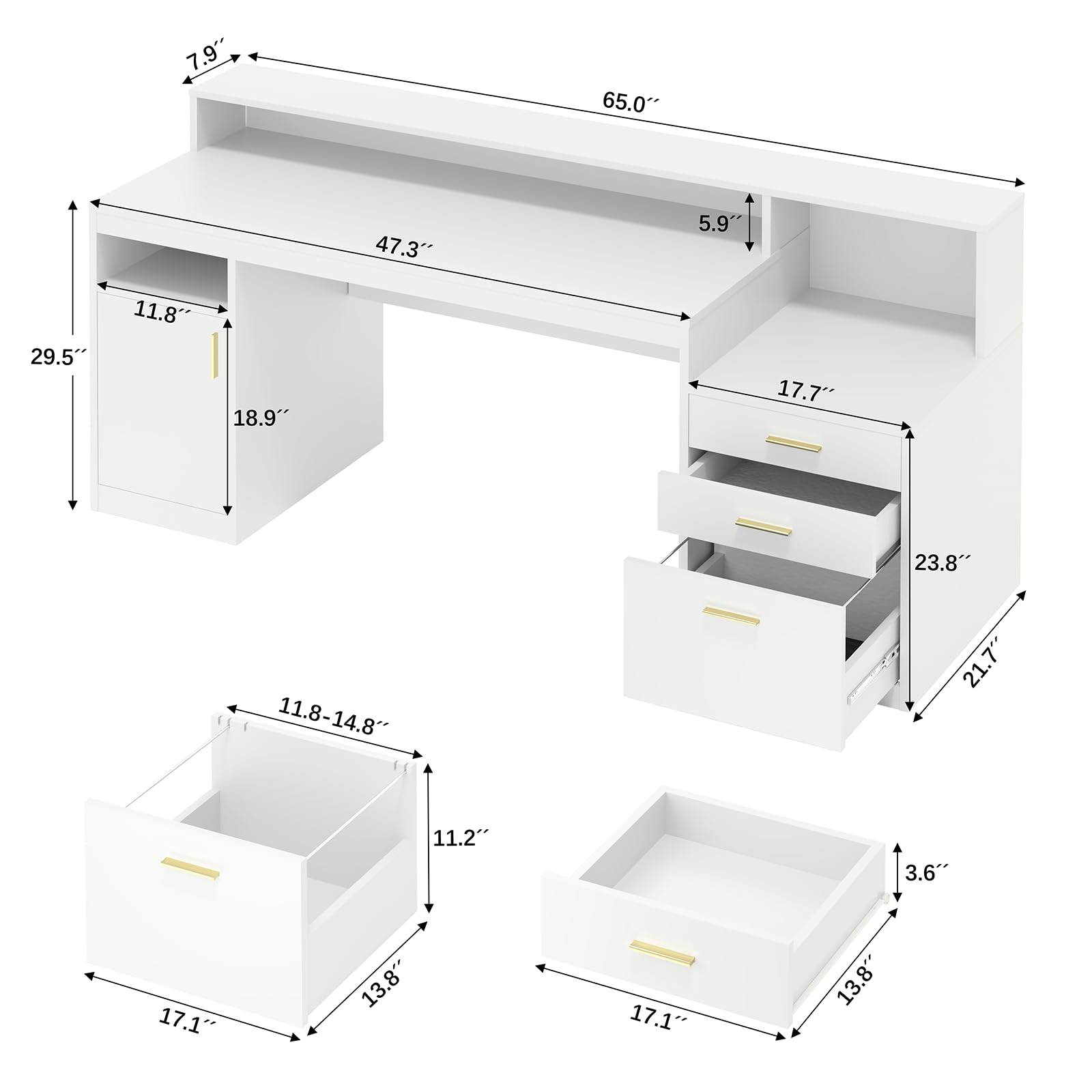 7.9´´
65.0´´
5.9´´
47.3´´
11.8´´
29.5´´
18.9´´
17.7´´
23.8´´
21.7´´
11.8-14.8´´
11.2´´
13.8´´
17.1´´
3.6´´
13.8´´
17.1´´