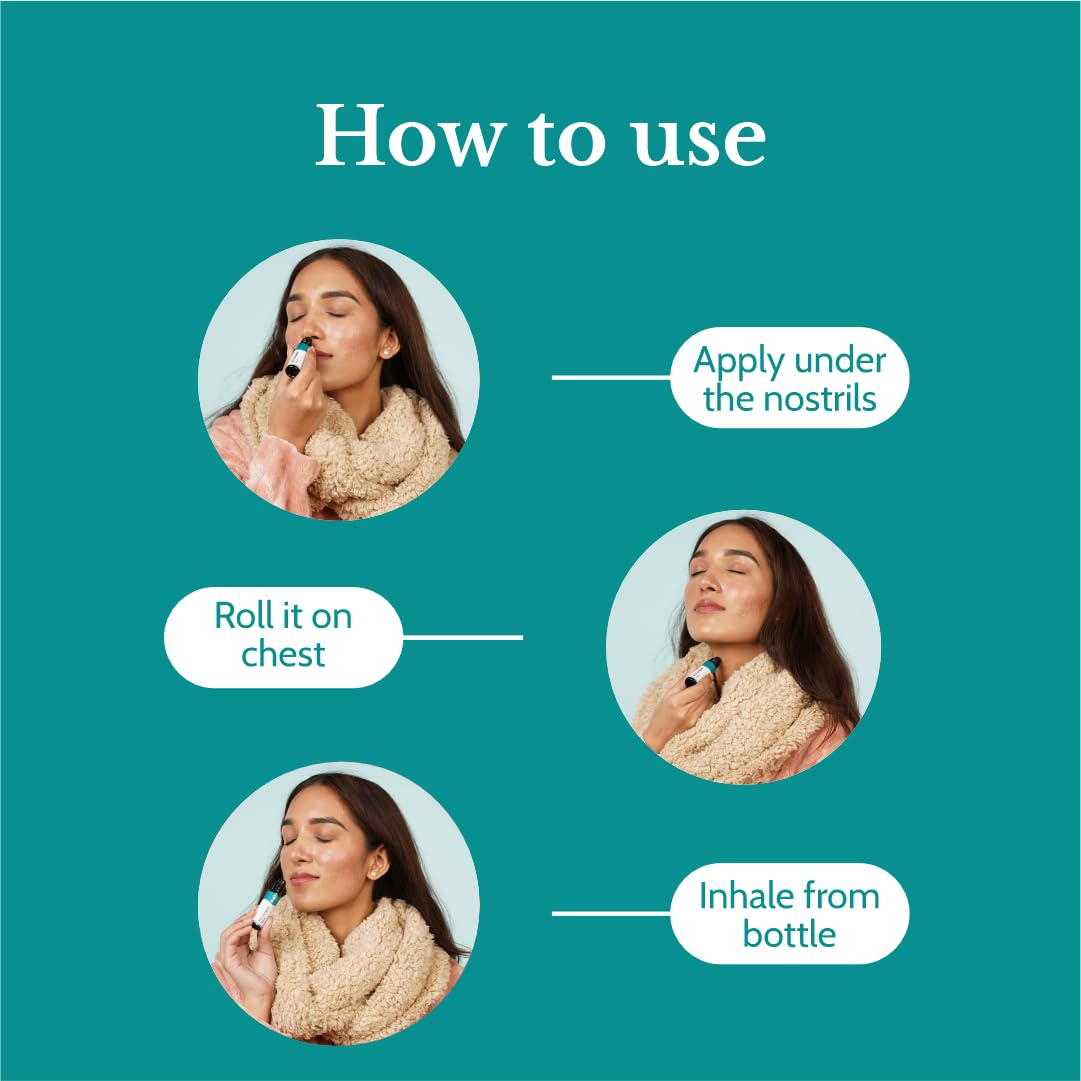 How to use

Apply under the nostrils

Roll it on chest

Inhale from bottle