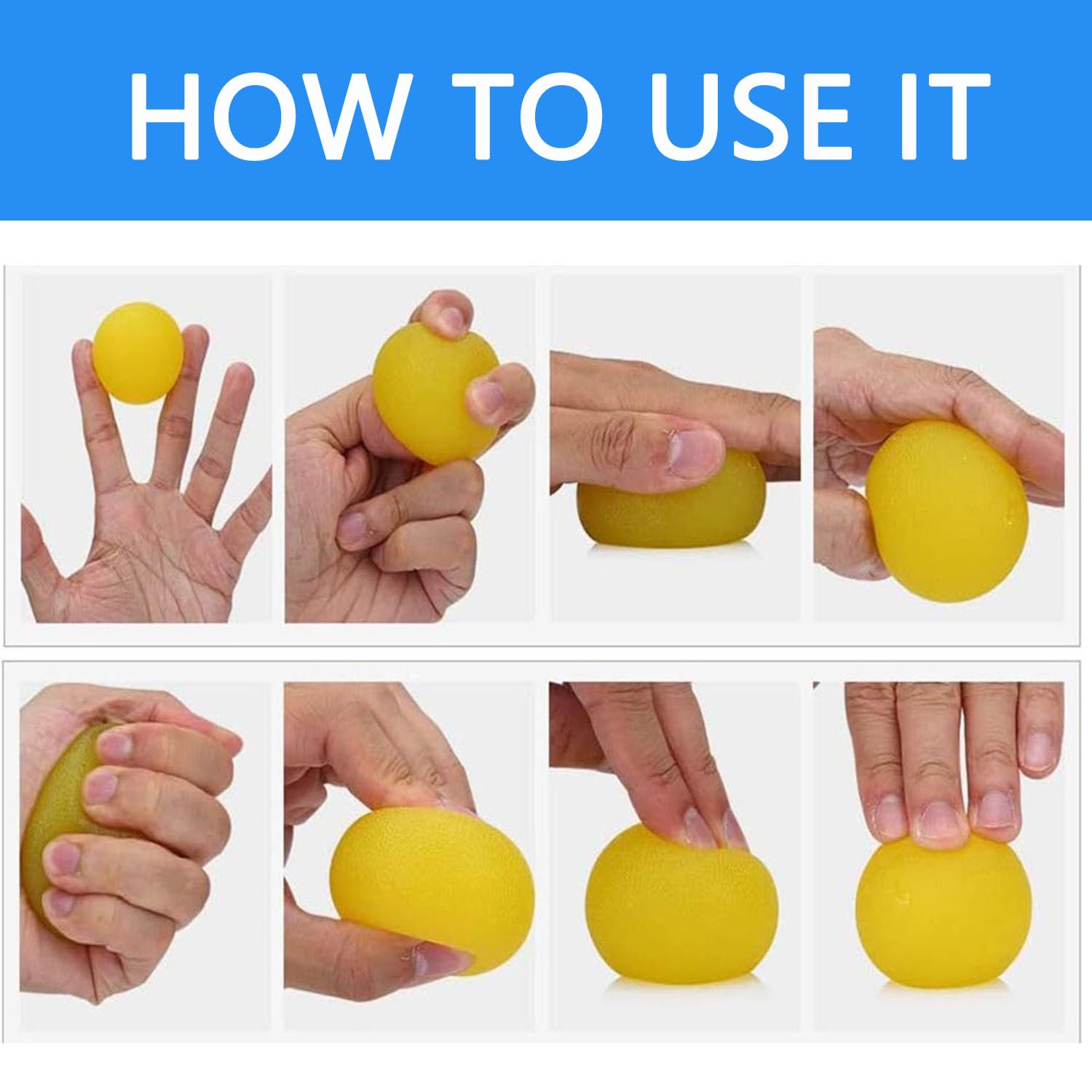 HOW TO USE IT