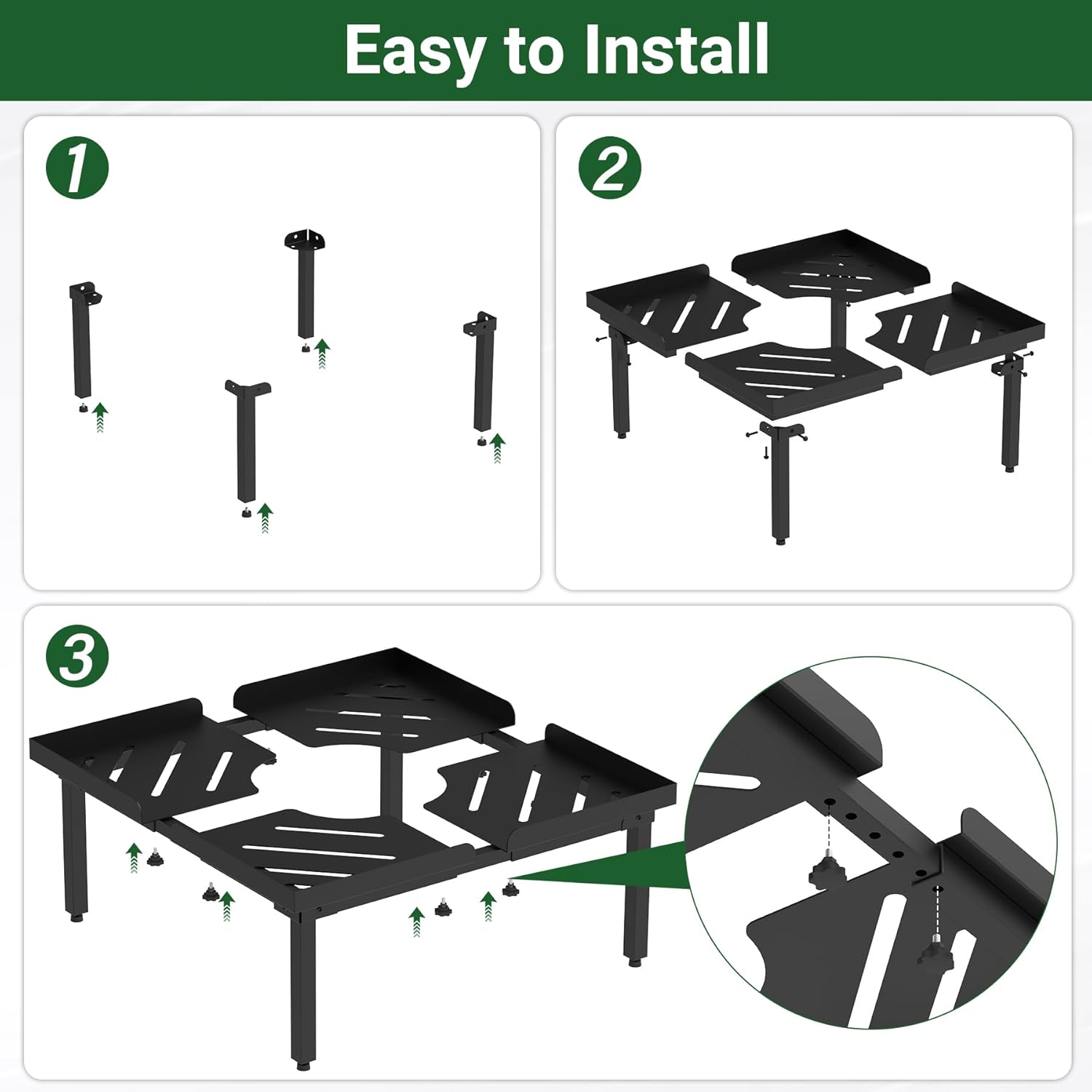 Easy to Install

1

2

3