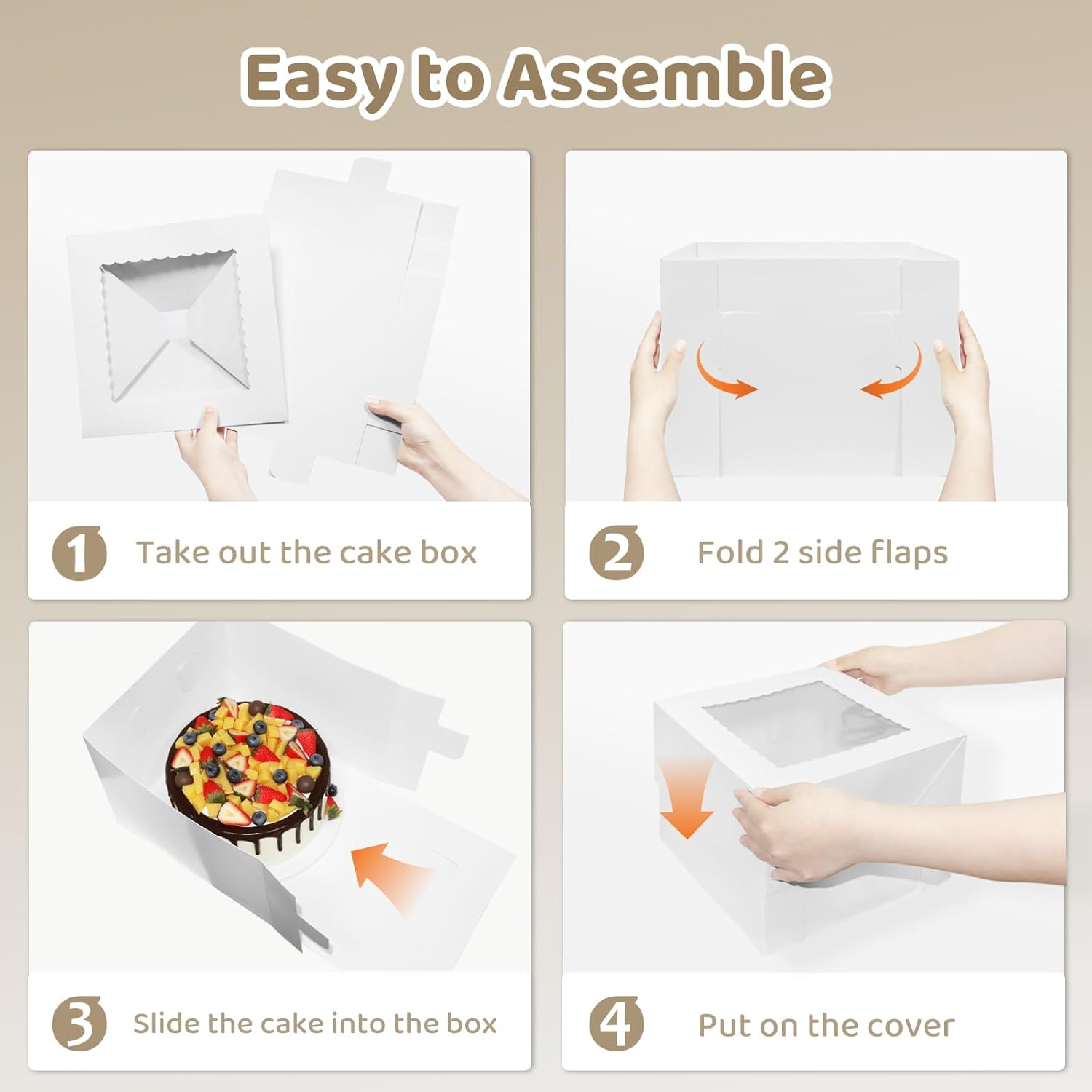 Easy to Assemble

1 Take out the cake box

2 Fold 2 side flaps

3 Slide the cake into the box

4 Put on the cover