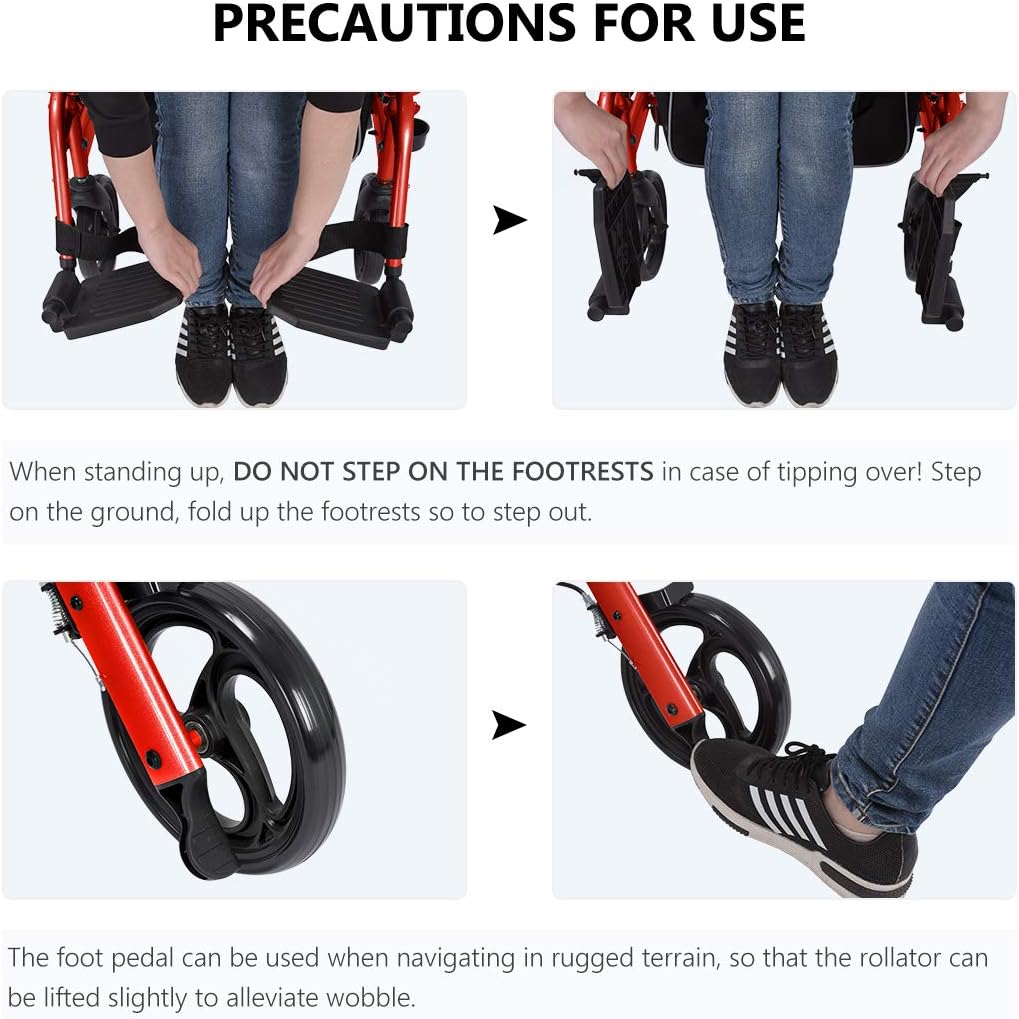 PRECAUTIONS FOR USE

When standing up, DO NOT STEP ON THE FOOTRESTS in case of tipping over! Step on the ground, fold up the footrests so to step out.

The foot pedal can be used when navigating in rugged terrain, so that the rollator can be lifted slightly to alleviate wobble.