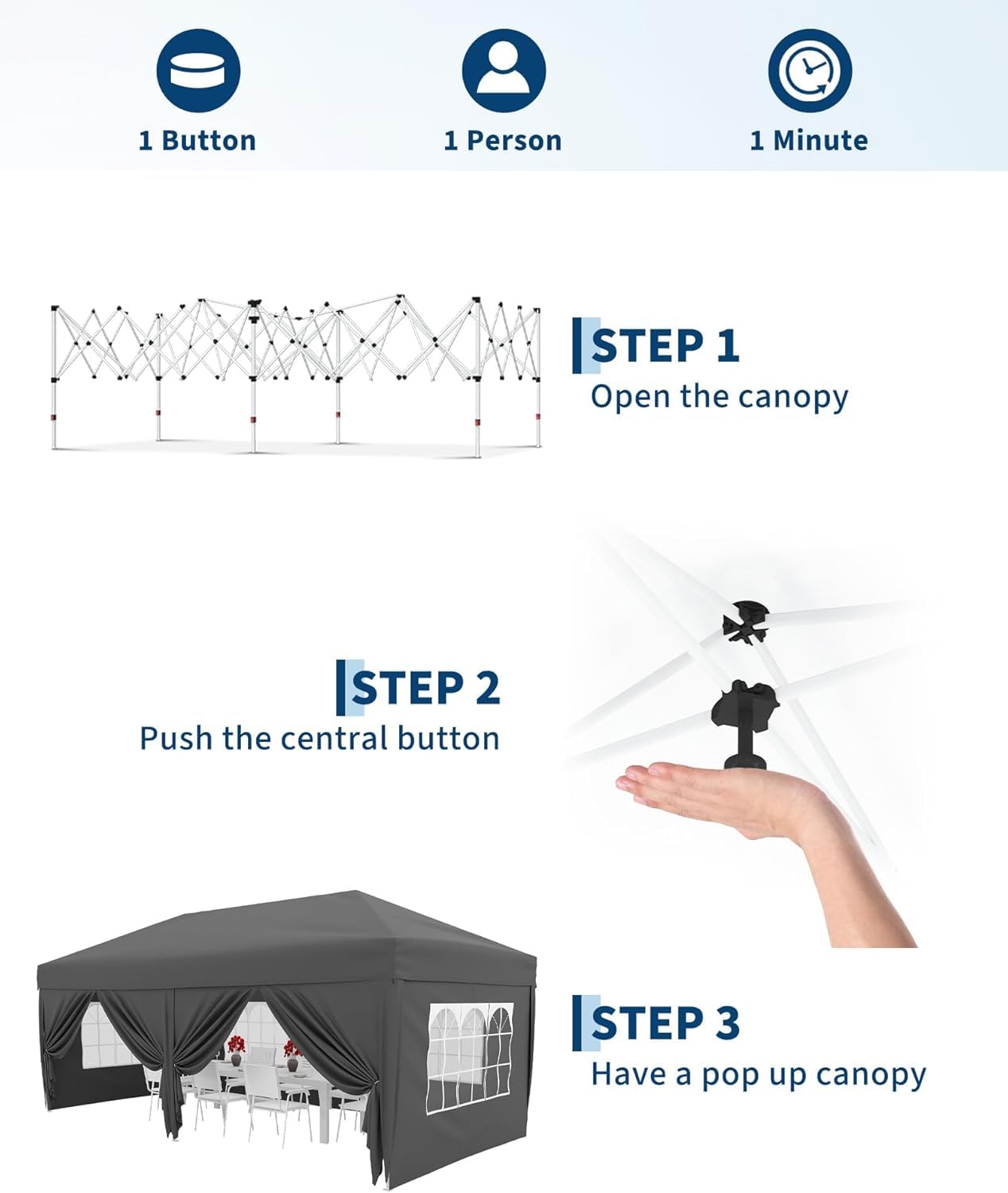 1 Button

1 Person

1 Minute

STEP 1
Open the canopy

STEP 2
Push the central button

STEP 3
Have a pop up canopy