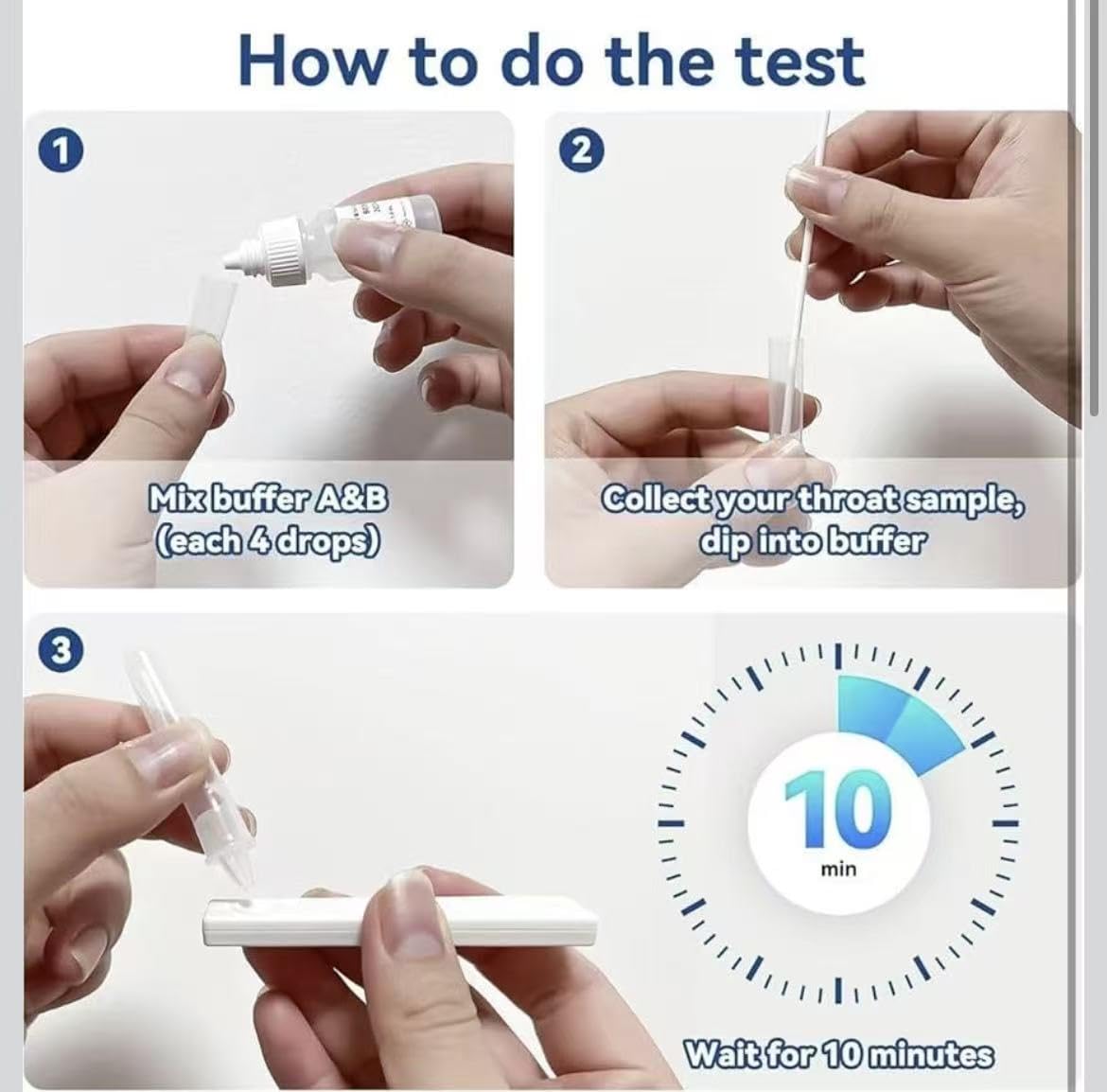 How to do the test

1

Mix buffer A&B (each 4 drops)

2

Collect your throat sample, dip into buffer

3

10
min

Wait for 10 minutes