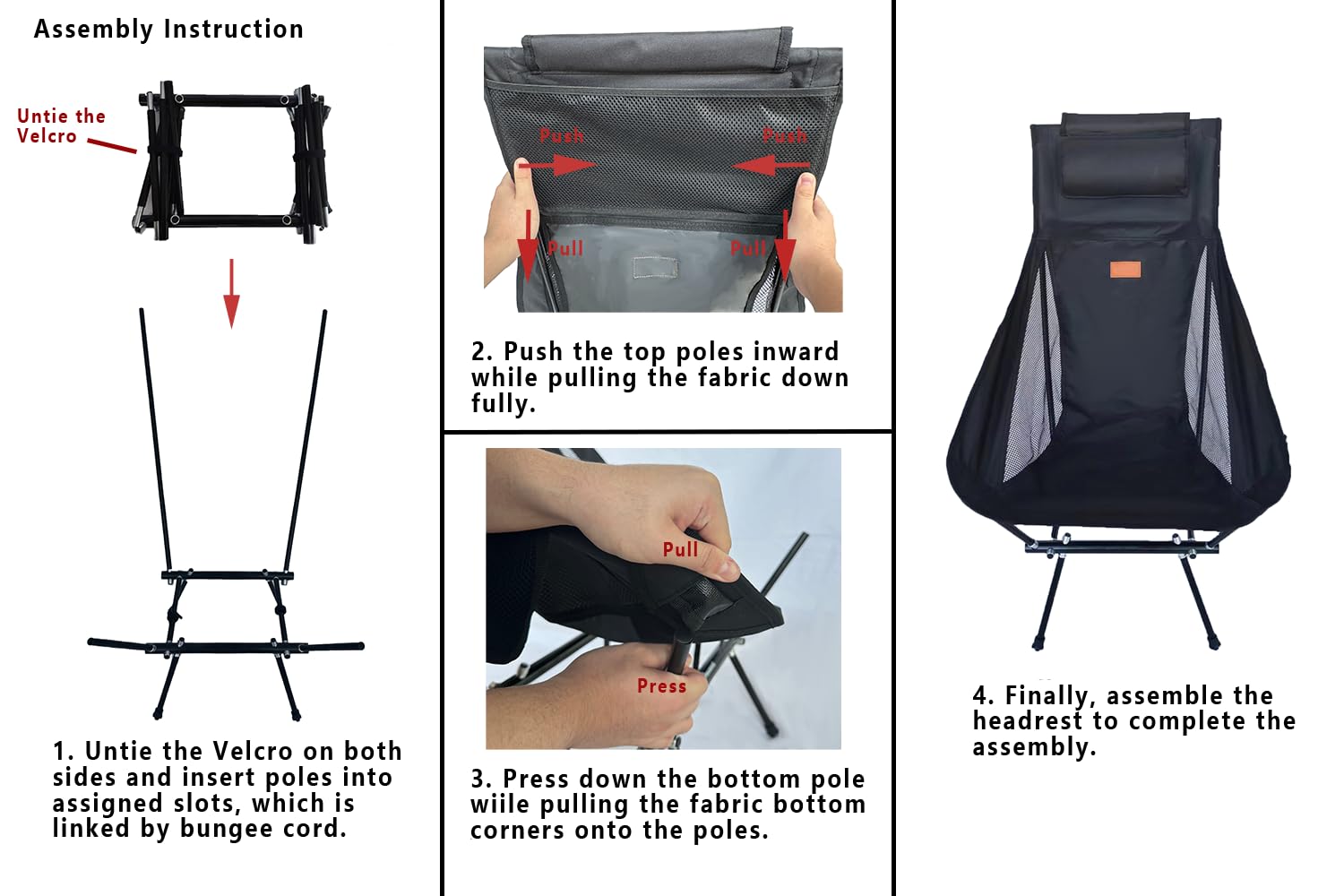 Assembly Instruction

Untie the Velcro

1. Untie the Velcro on both sides and insert poles into assigned slots, which is linked by bungee cord.

Push

Push

Pull

Pull

2. Push the top poles inward while pulling the fabric down fully.

Pull

Press

3. Press down the bottom pole wiile pulling the fabric bottom corners onto the poles.

4. Finally, assemble the headrest to complete the assembly.