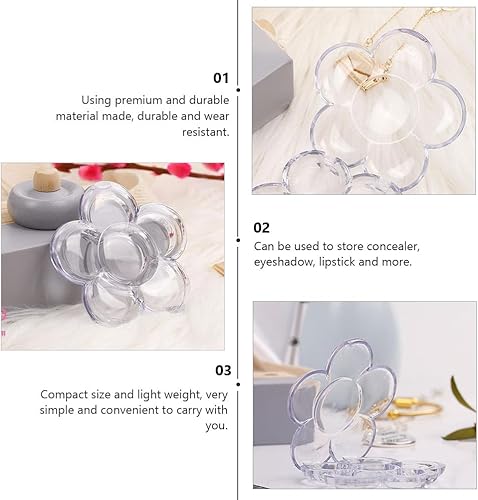 01
Using premium and durable material made, durable and wear resistant.

02
Can be used to store concealer, eyeshadow, lipstick and more.

03
Compact size and light weight, very simple and convenient to carry with you.