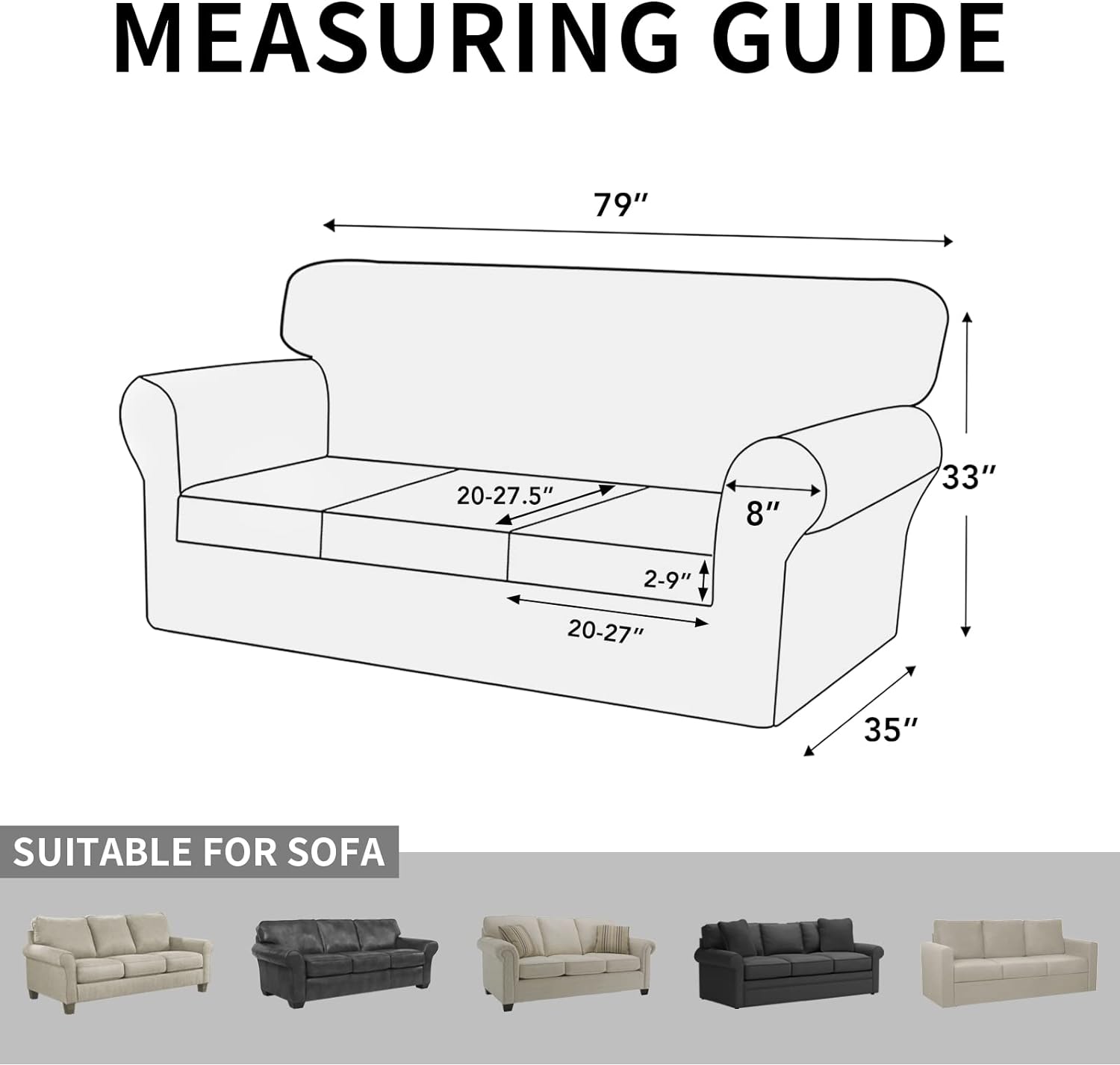 MEASURING GUIDE

79″

33″

20-27.5″

8″

2-9″

20-27″

35″

SUITABLE FOR SOFA