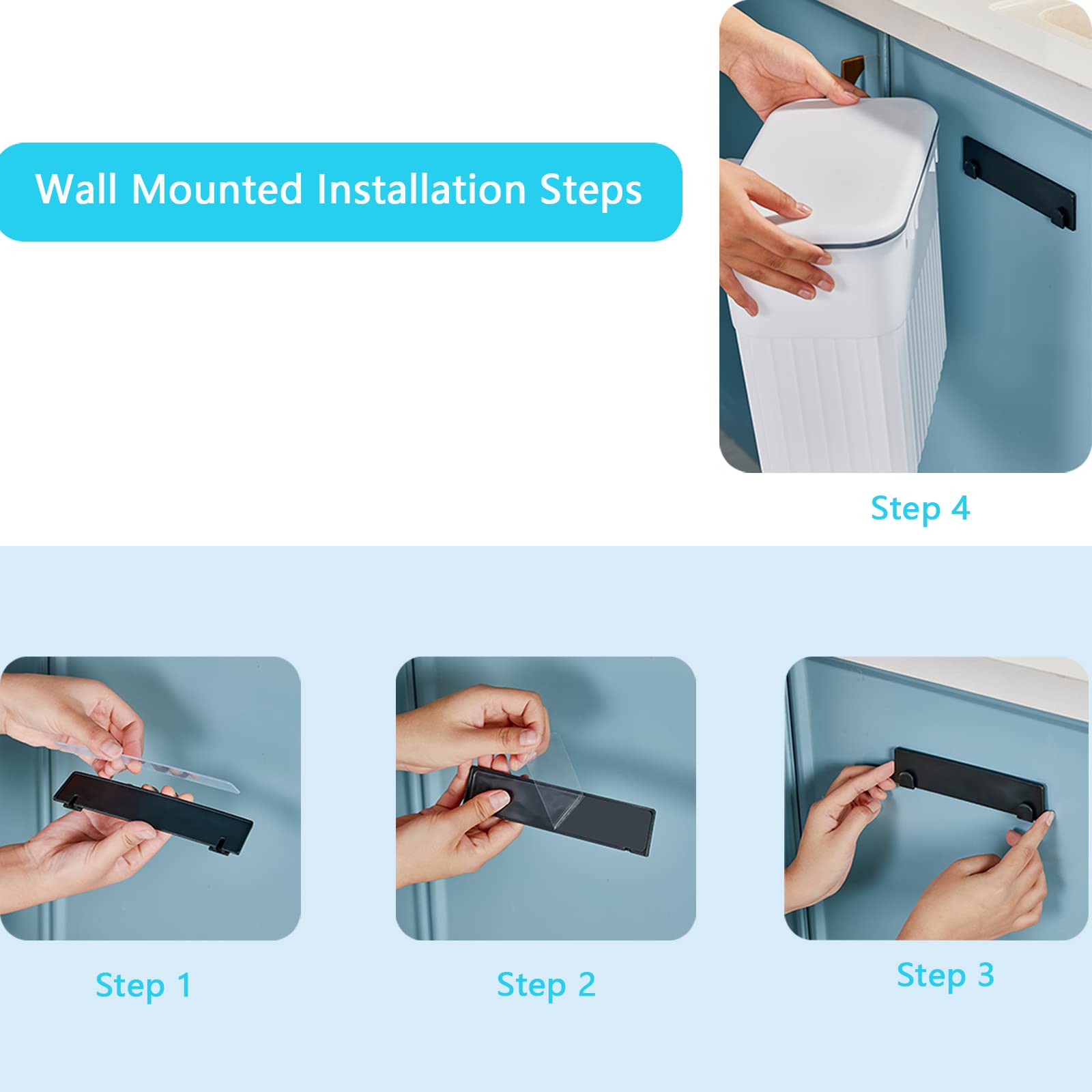 Wall Mounted Installation Steps

Step 4

Step 1

Step 2

Step 3