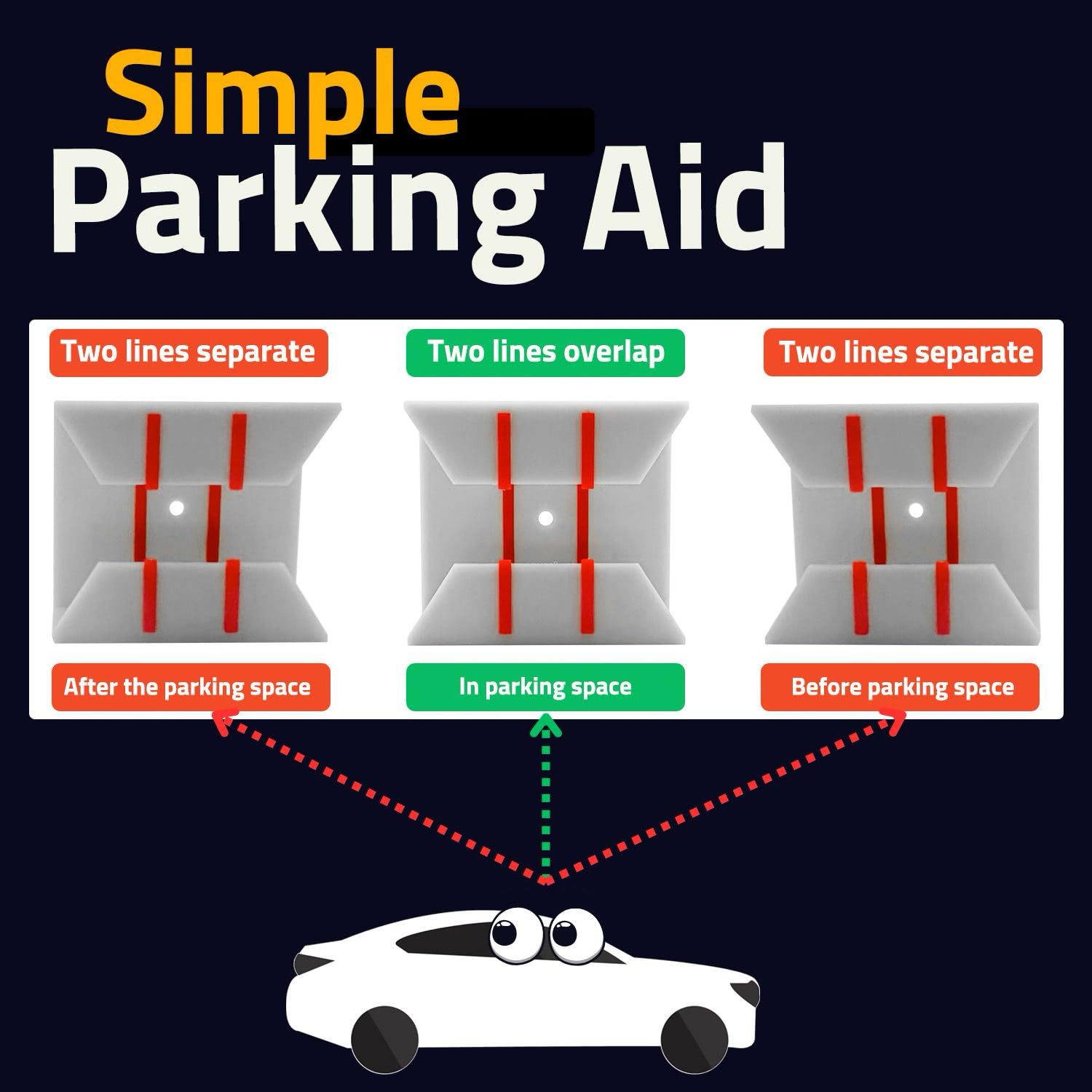 Simple
Parking Aid

Two lines separate

Two lines overlap

Two lines separate

After the parking space

In parking space

Before parking space