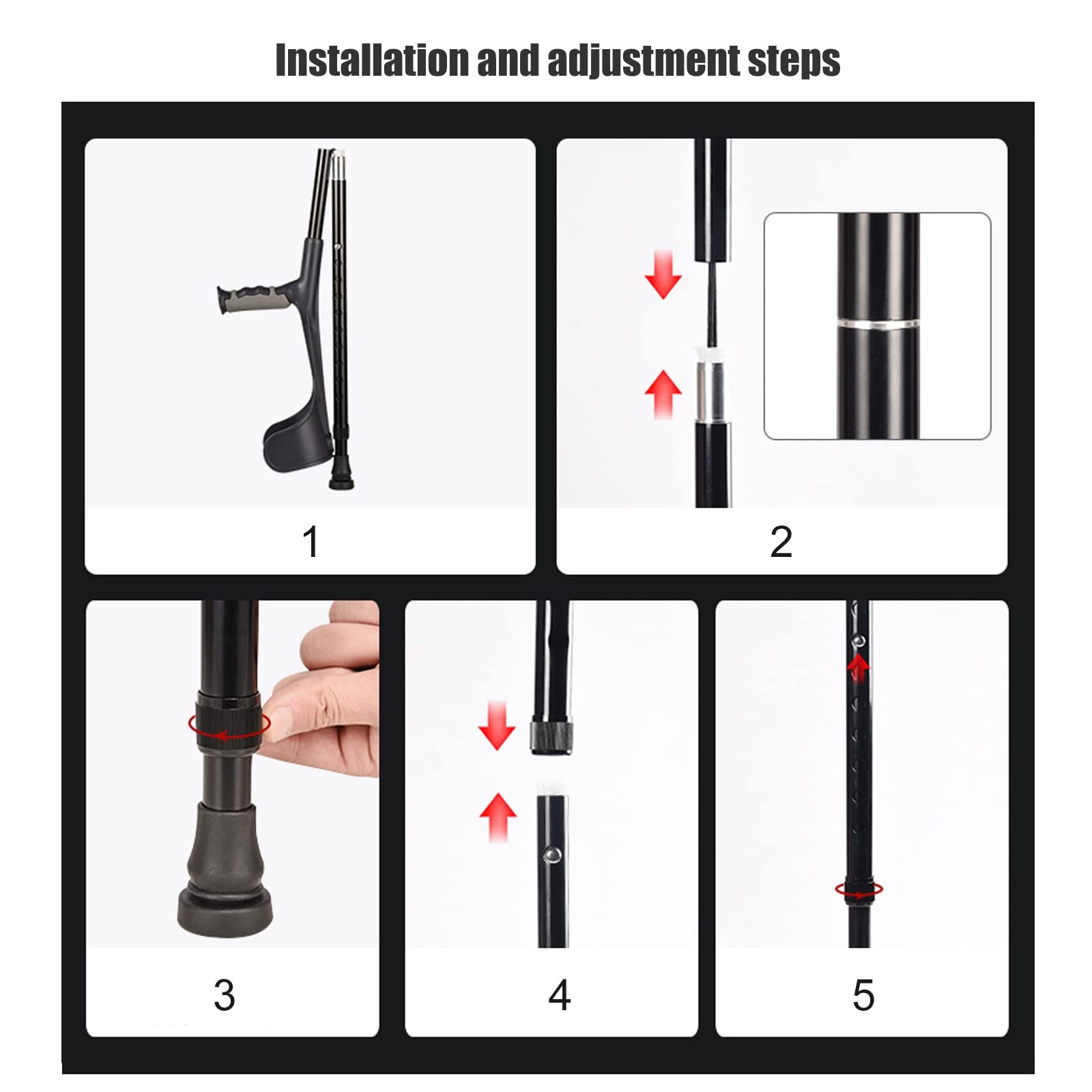 Installation and adjustment steps

1

2

3

4

5