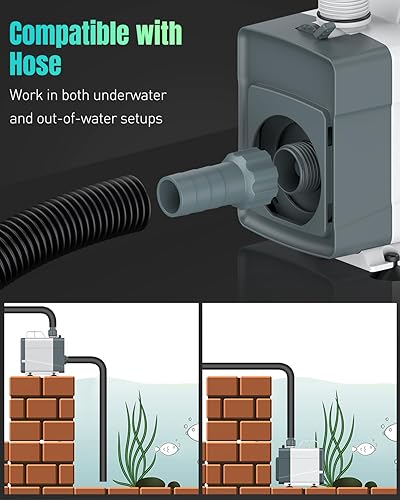 Compatible with Hose

Work in both underwater and out-of-water setups