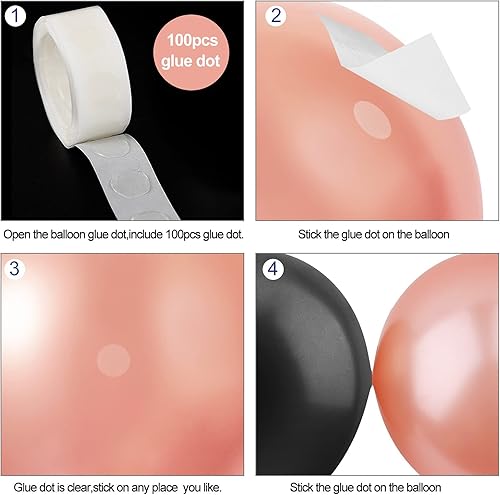 1

100pcs glue dot

Open the balloon glue dot,include 100pcs glue dot.

2

Stick the glue dot on the balloon

3

Glue dot is clear,stick on any place you like.

4

Stick the glue dot on the balloon