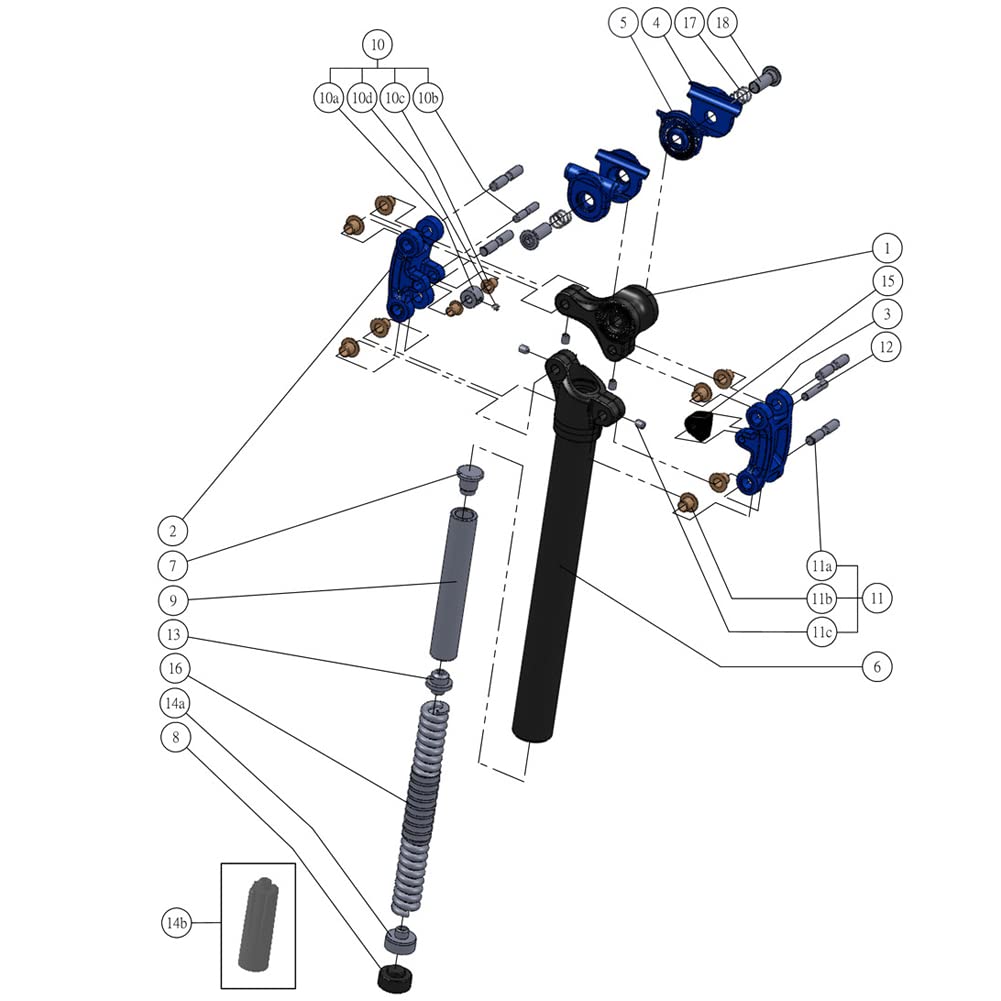 10
10a
10d
10c
10b
5
4
17
18
1
15
3
12
2
7
9
13
16
14a
8
14b
11a
11b
11
11c
6