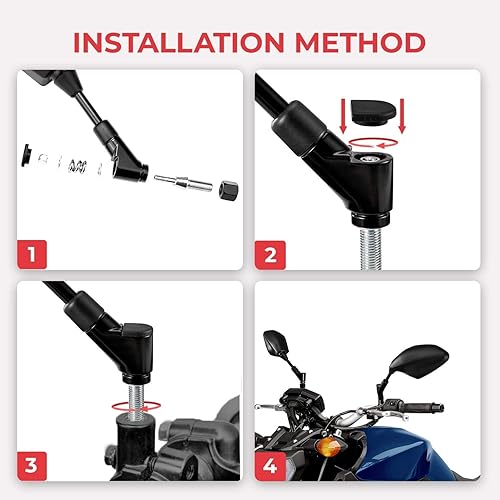 INSTALLATION METHOD

1

2

3

4