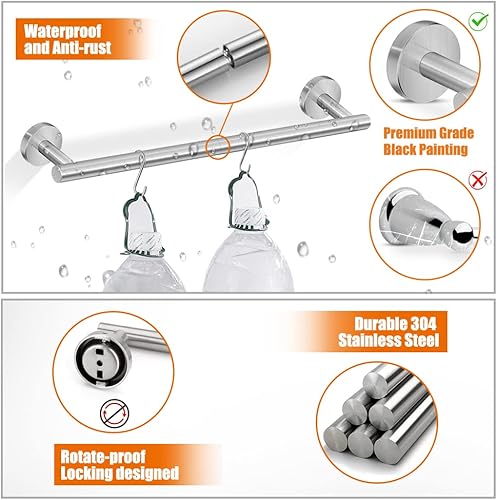 Waterproof
and Anti-rust

Premium Grade
Black Painting

Durable 304
Stainless Steel

Rotate-proof
Locking designed