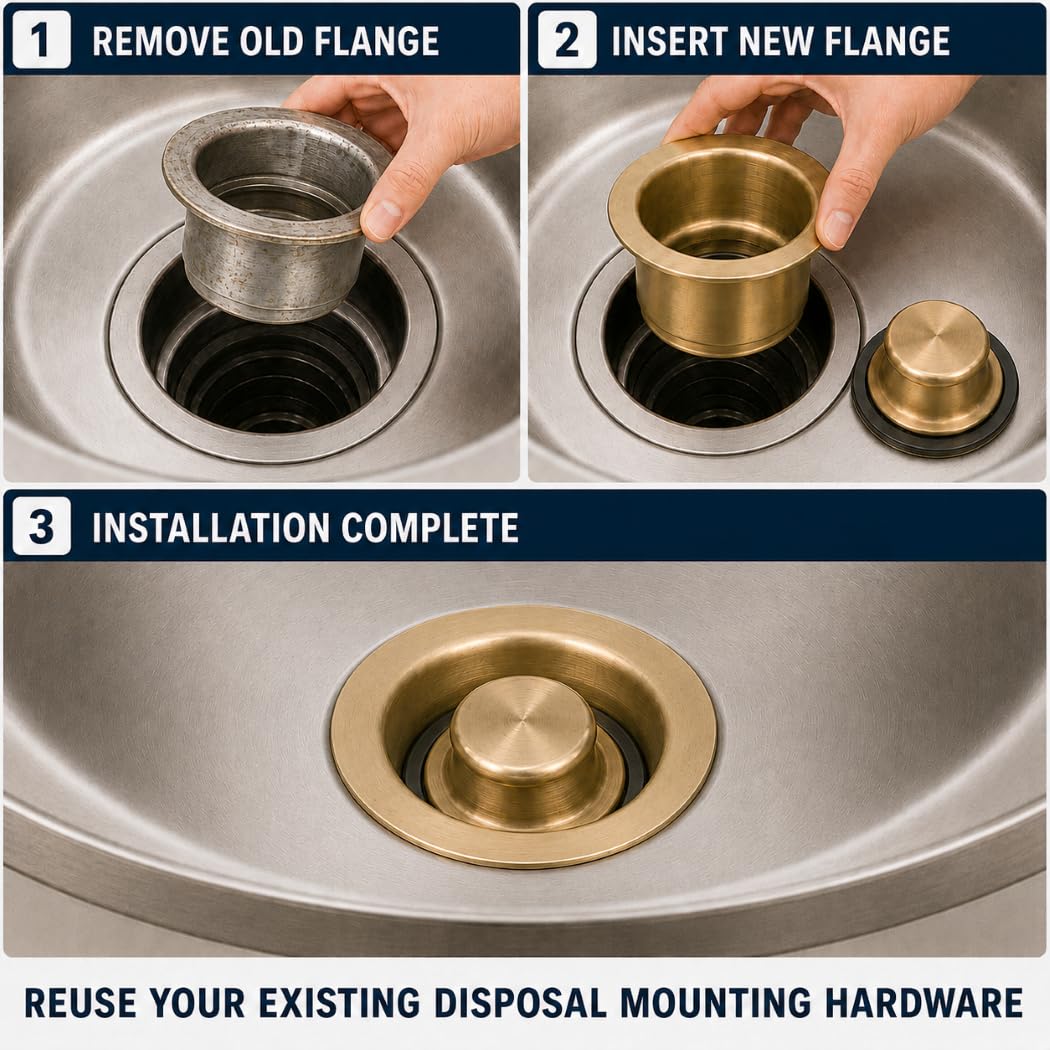 1 REMOVE OLD FLANGE

2 INSERT NEW FLANGE

3 INSTALLATION COMPLETE

REUSE YOUR EXISTING DISPOSAL MOUNTING HARDWARE