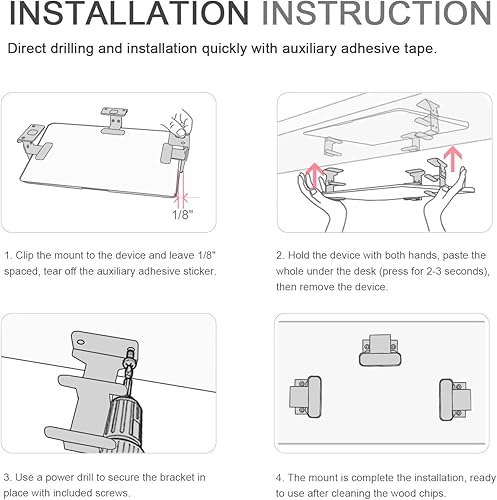 INSTALLATION INSTRUCTION

Direct drilling and installation quickly with auxiliary adhesive tape.

1/8"

1. Clip the mount to the device and leave 1/8" spaced, tear off the auxiliary adhesive sticker.

2. Hold the device with both hands, paste the whole under the desk (press for 2-3 seconds), then remove the device.

3. Use a power drill to secure the bracket in place with included screws.

4. The mount is complete the installation, ready to use after cleaning the wood chips.