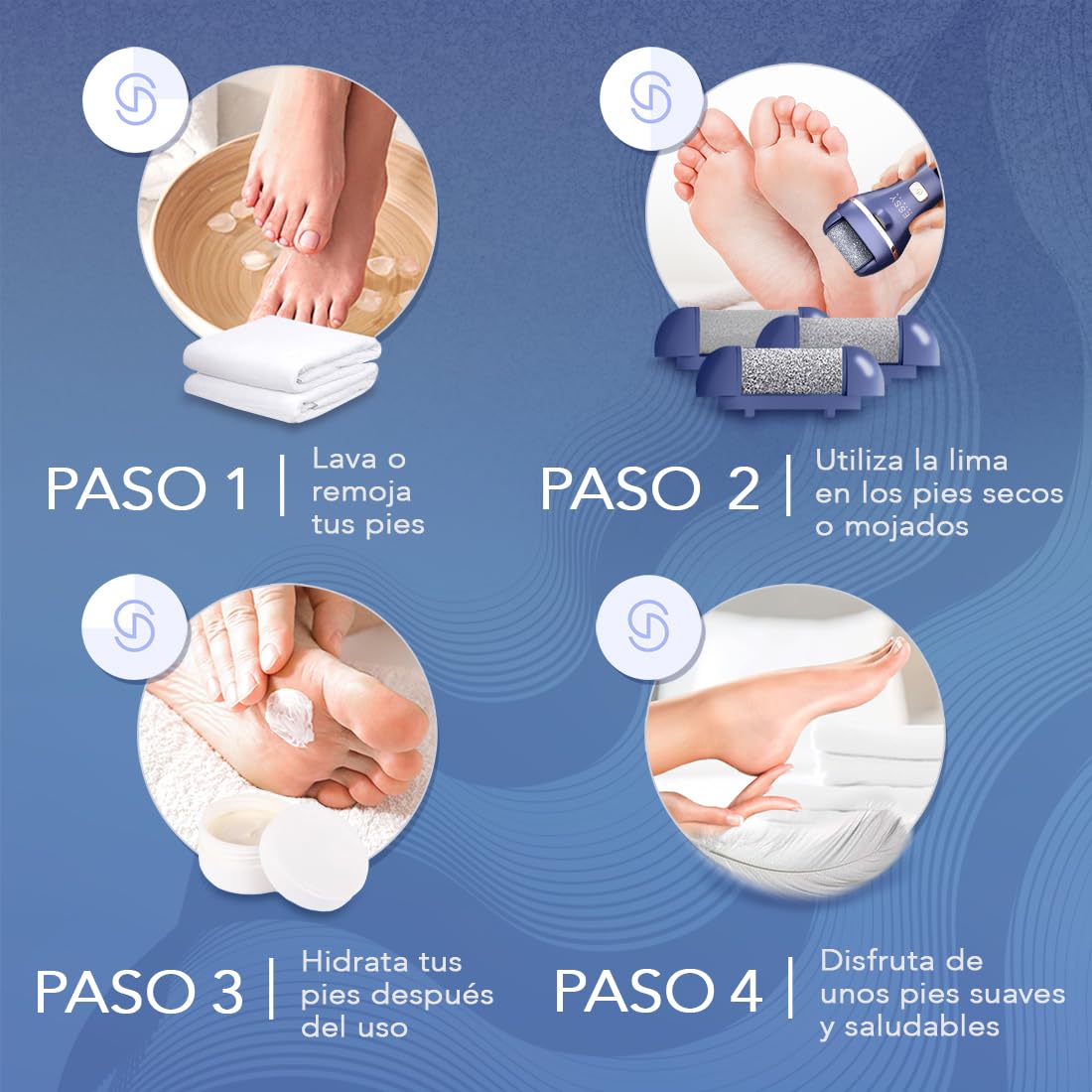 PASO 1 | Lava o remoja tus pies

PASO 2 | Utiliza la lima en los pies secos o mojados

PASO 3 | Hidrata tus pies después del uso

PASO 4 | Disfruta de unos pies suaves y saludables