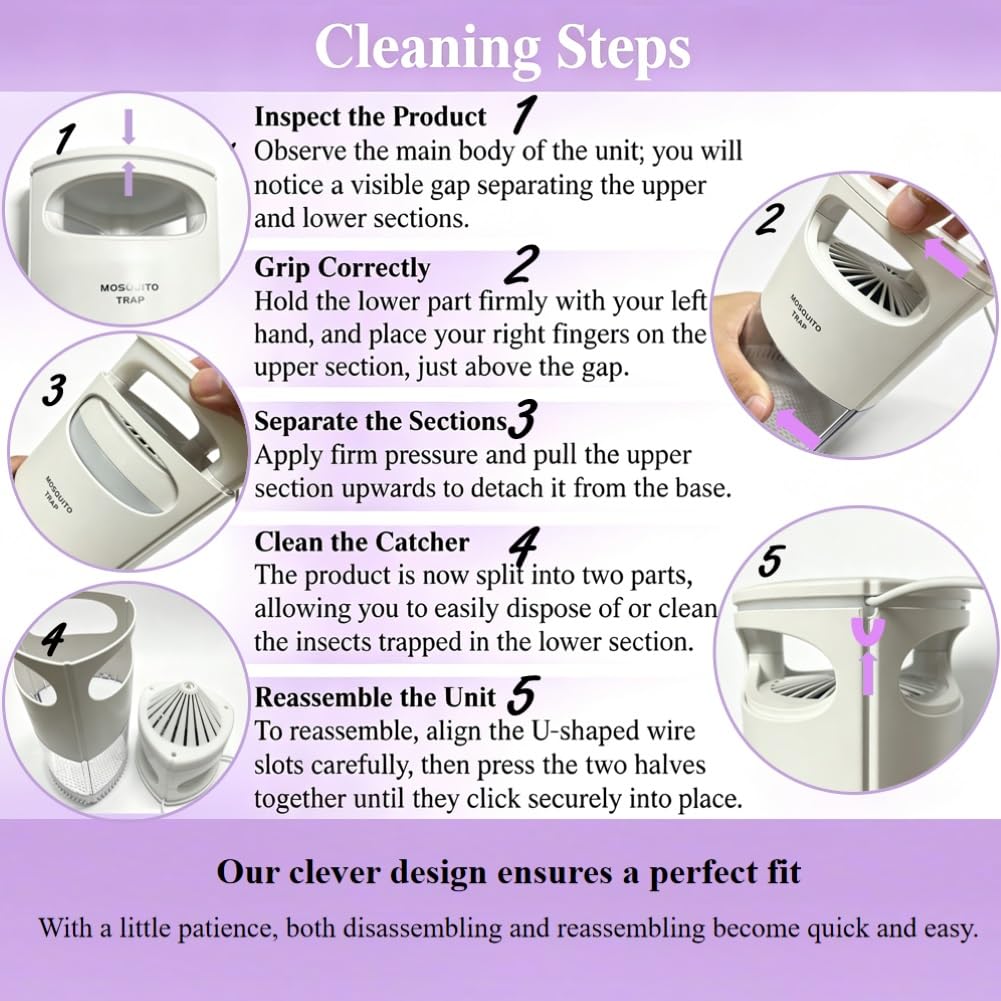 Cleaning Steps

1

MOSQUITO TRAP

Inspect the Product 1
Observe the main body of the unit; you will notice a visible gap separating the upper and lower sections.

2

MOSQUITO TRAP

Grip Correctly 2
Hold the lower part firmly with your left hand, and place your right fingers on the upper section, just above the gap.

3

MOSQUITO TRAP

Separate the Sections 3
Apply firm pressure and pull the upper section upwards to detach it from the base.

Clean the Catcher 4
The product is now split into two parts, allowing you to easily dispose of or clean the insects trapped in the lower section.

4

5

Reassemble the Unit 5
To reassemble, align the U-shaped wire slots carefully, then press the two halves together until they click securely into place.

Our clever design ensures a perfect fit

With a little patience, both disassembling and reassembling become quick and easy.