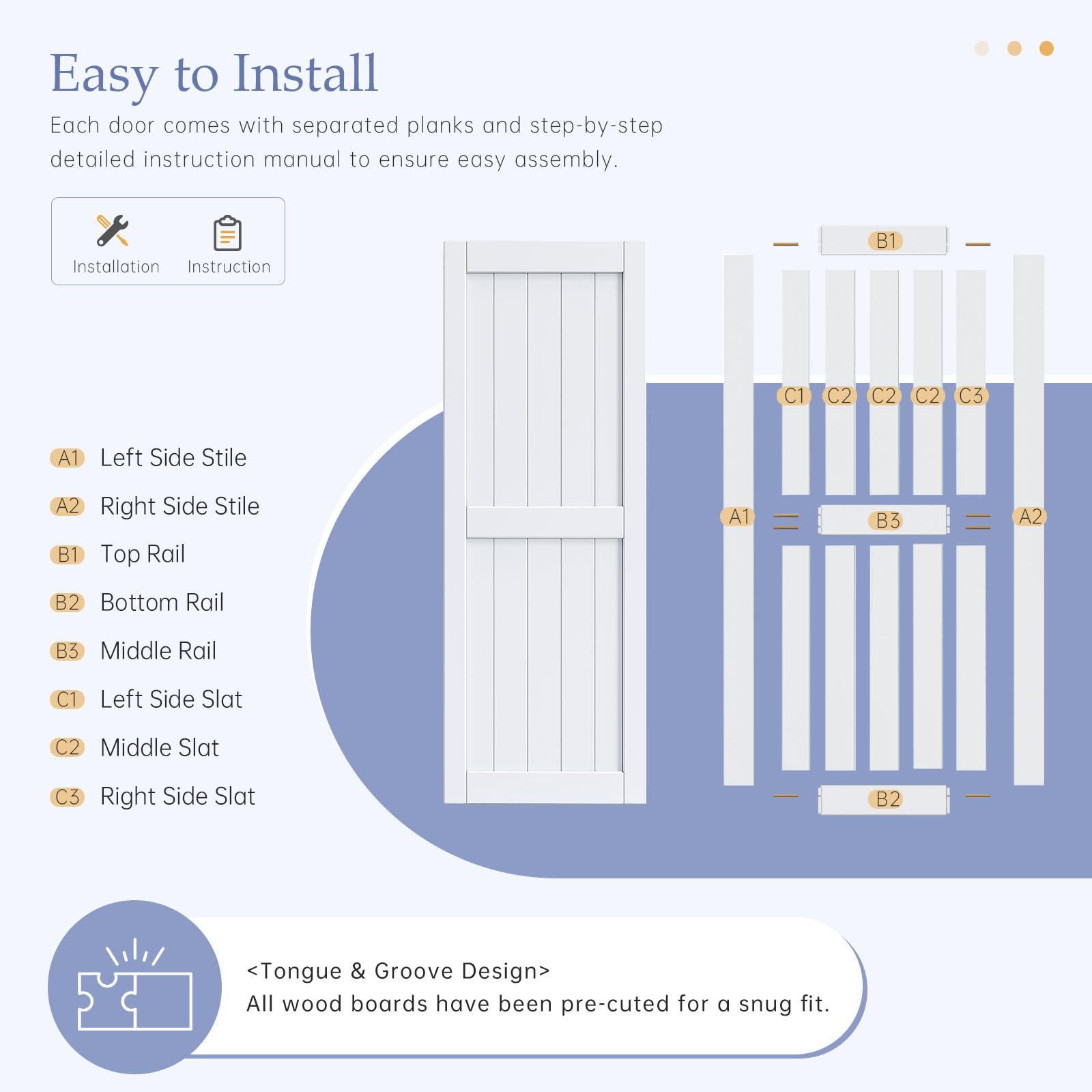 Easy to Install

Each door comes with separated planks and step-by-step detailed instruction manual to ensure easy assembly.

Installation Instruction

A1 Left Side Stile

A2 Right Side Stile

B1 Top Rail

B2 Bottom Rail

B3 Middle Rail

C1 Left Side Slat

C2 Middle Slat

C3 Right Side Slat

B1

C1 C2 C2 C2 C3

A1 B3 A2

B2

<Tongue & Groove Design>
All wood boards have been pre-cuted for a snug fit.