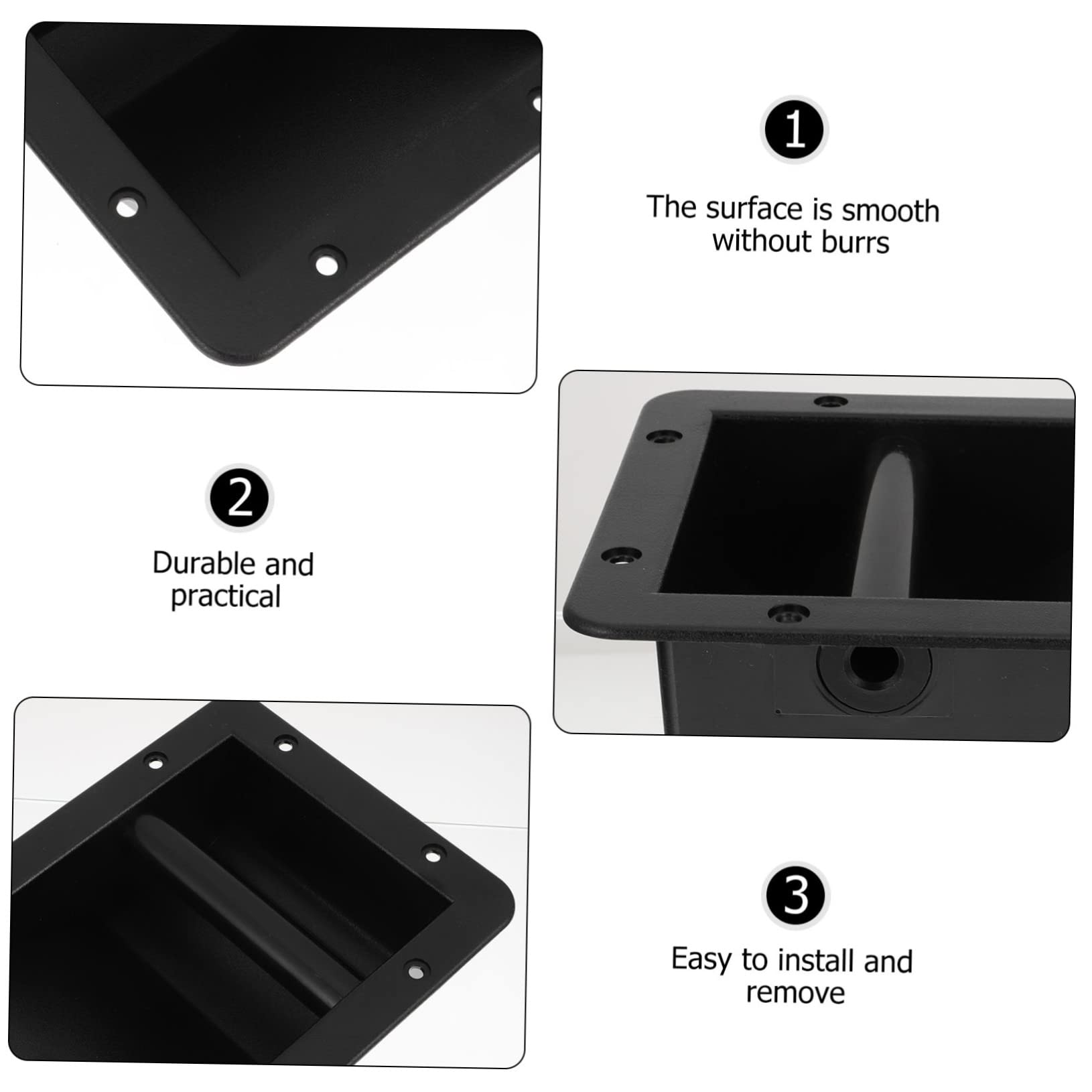 1

The surface is smooth without burrs

2

Durable and practical

3

Easy to install and remove