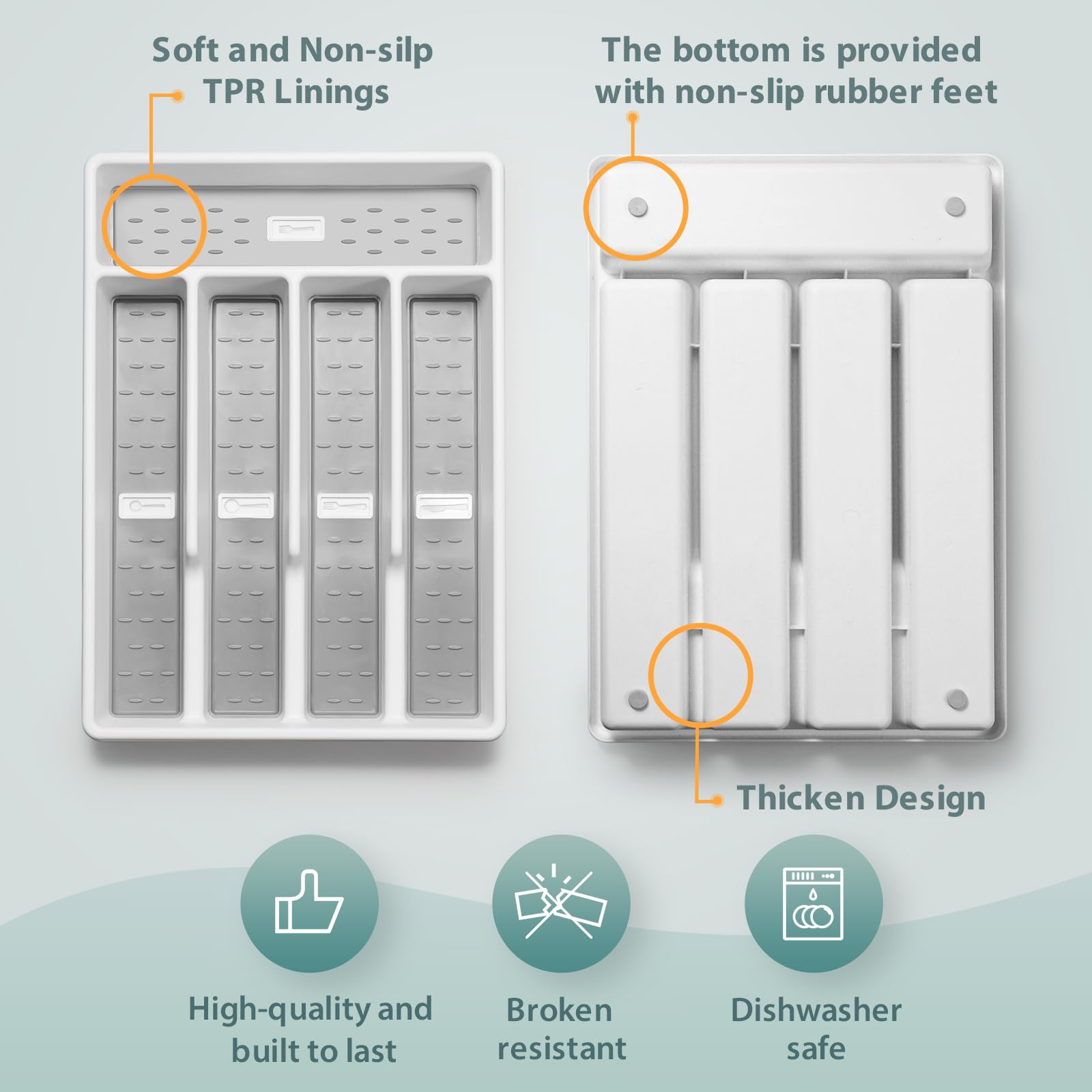 Soft and Non-silp TPR Linings

The bottom is provided with non-slip rubber feet

Thicken Design

High-quality and built to last

Broken resistant

Dishwasher safe