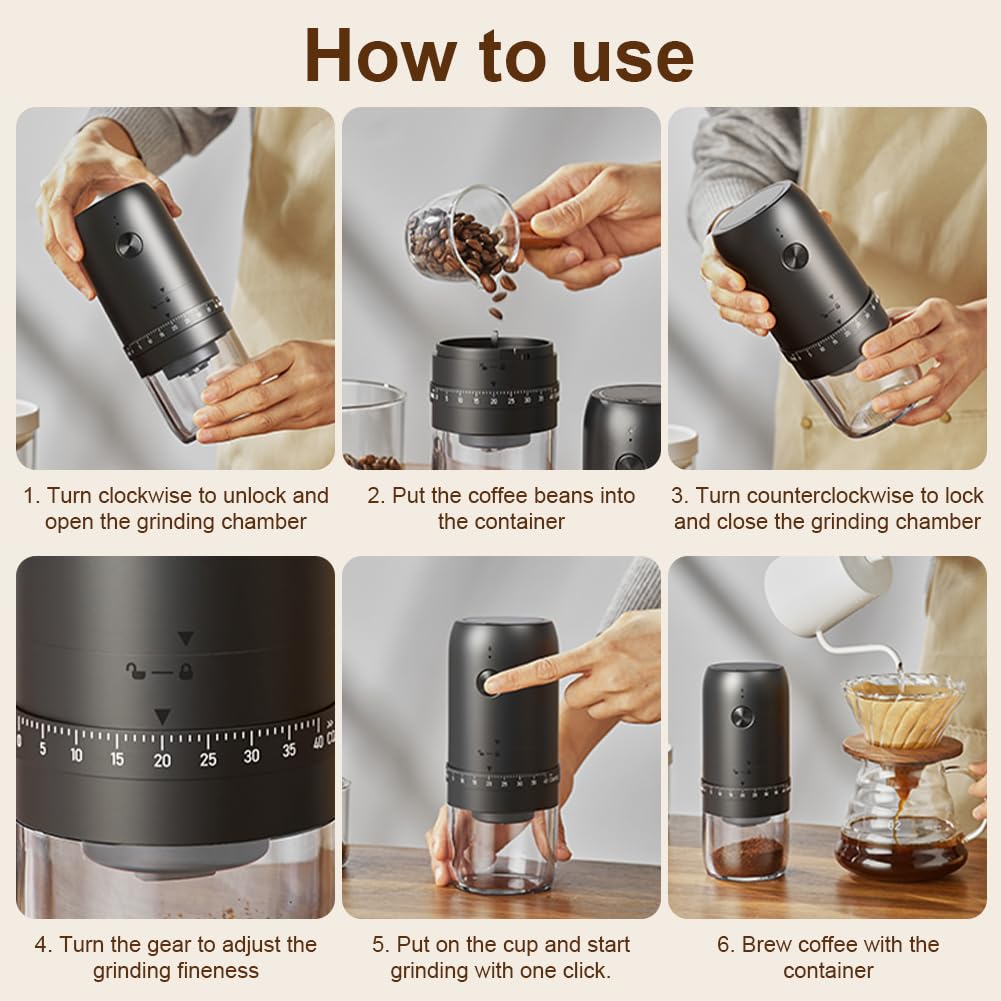 How to use

1. Turn clockwise to unlock and open the grinding chamber

2. Put the coffee beans into the container

3. Turn counterclockwise to lock and close the grinding chamber

0 5 10 15 20 25 30 35 40

4. Turn the gear to adjust the grinding fineness

5. Put on the cup and start grinding with one click.

6. Brew coffee with the container