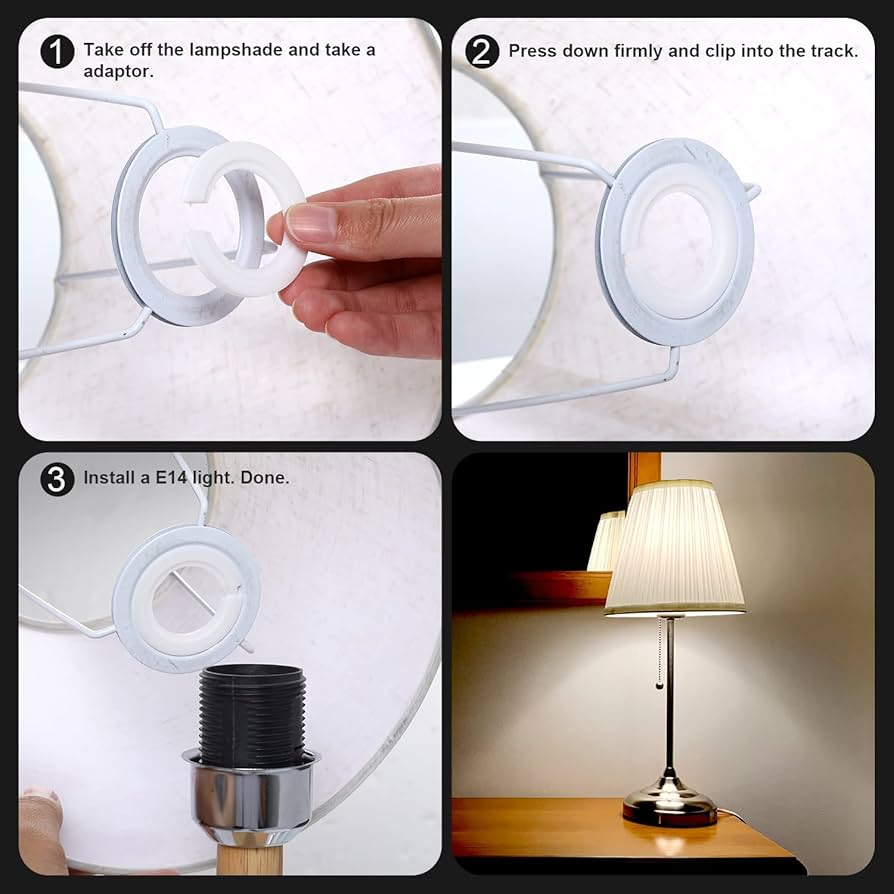 1 Take off the lampshade and take a adaptor.

2 Press down firmly and clip into the track.

3 Install a E14 light. Done.